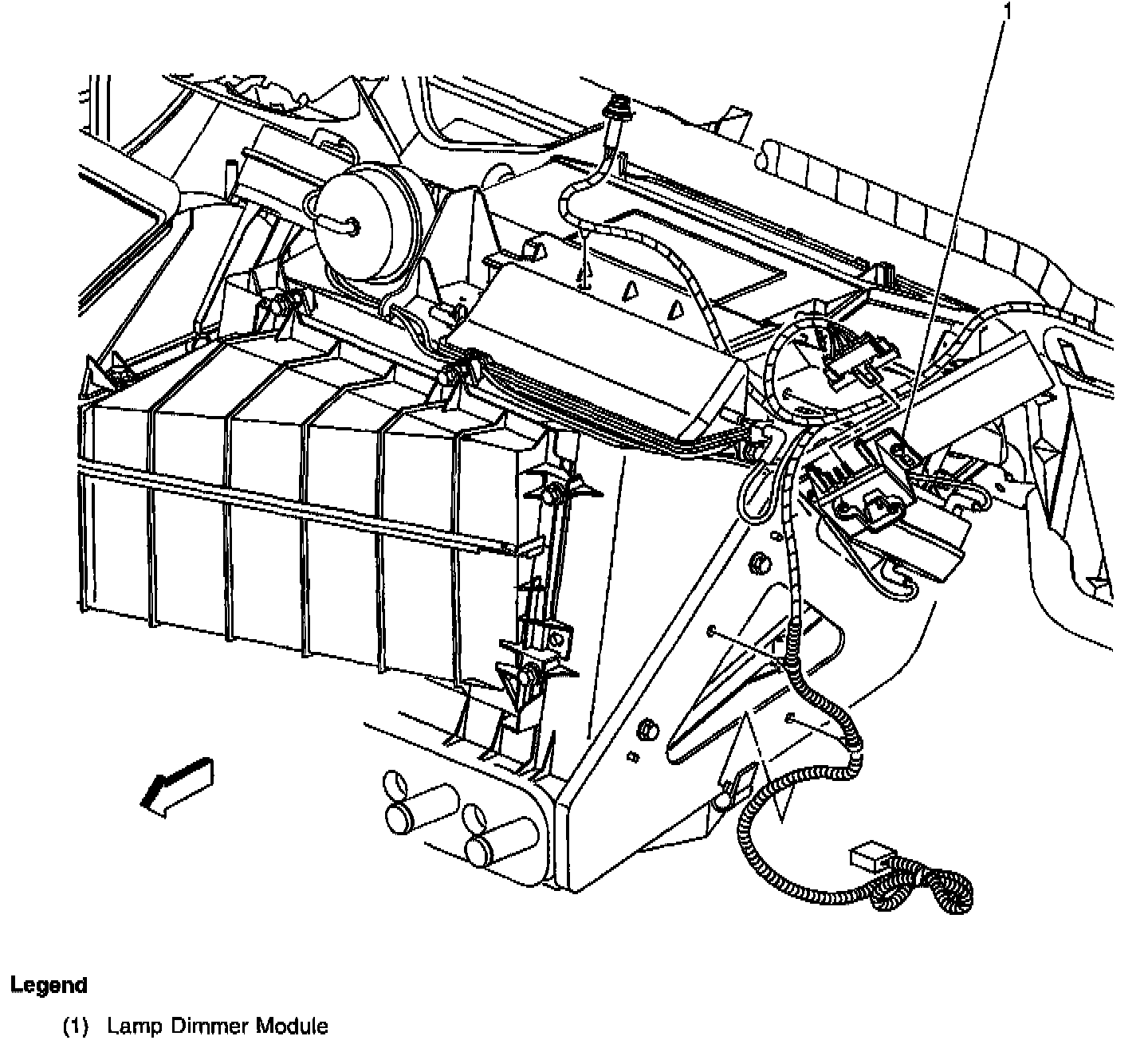 1

Legend

(1) Lamp Dimmer Module