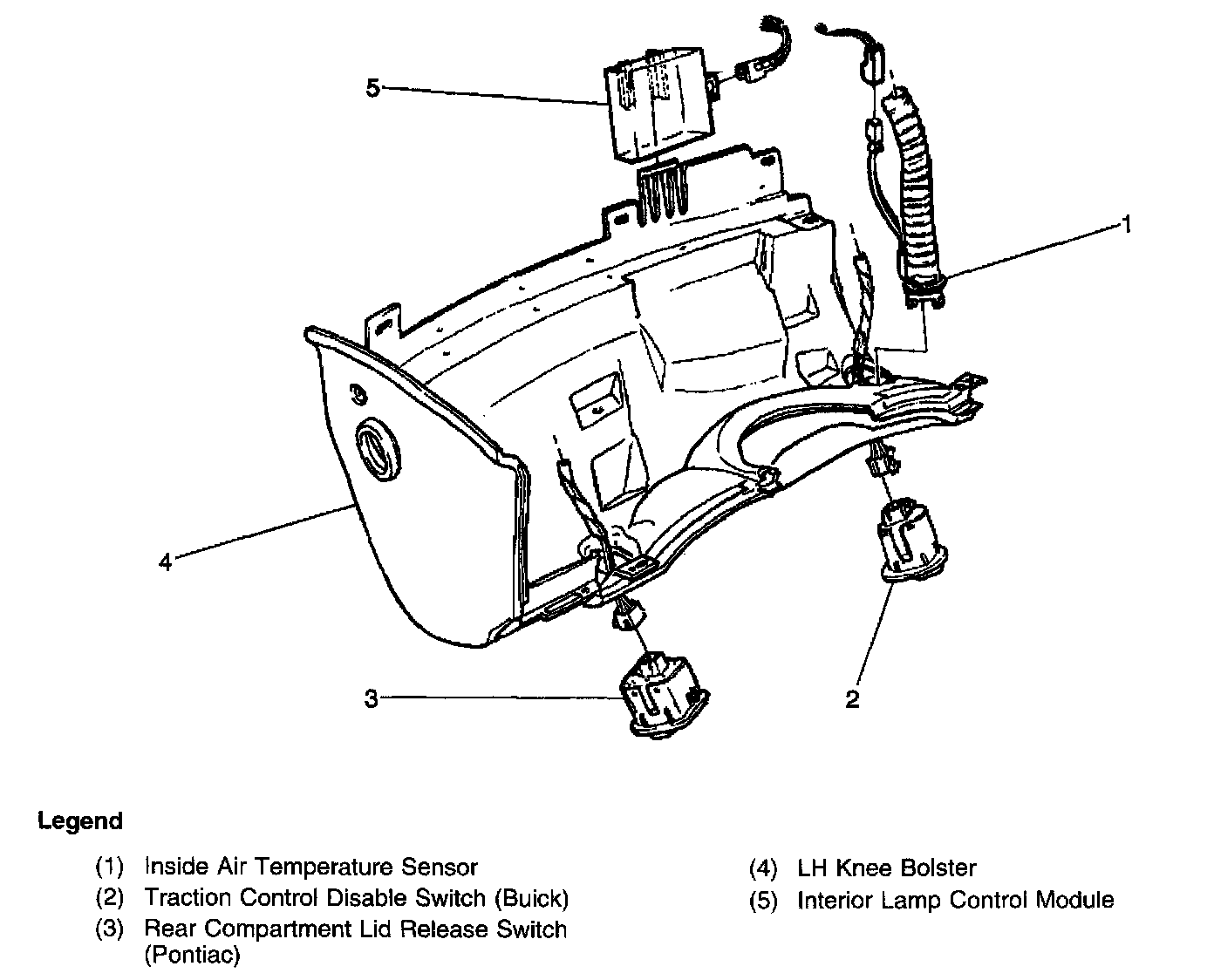 5

1

4

3

2

Legend

(1) Inside Air Temperature Sensor
(2) Traction Control Disable Switch (Buick)
(3) Rear Compartment Lid Release Switch (Pontiac)

(4) LH Knee Bolster
(5) Interior Lamp Control Module