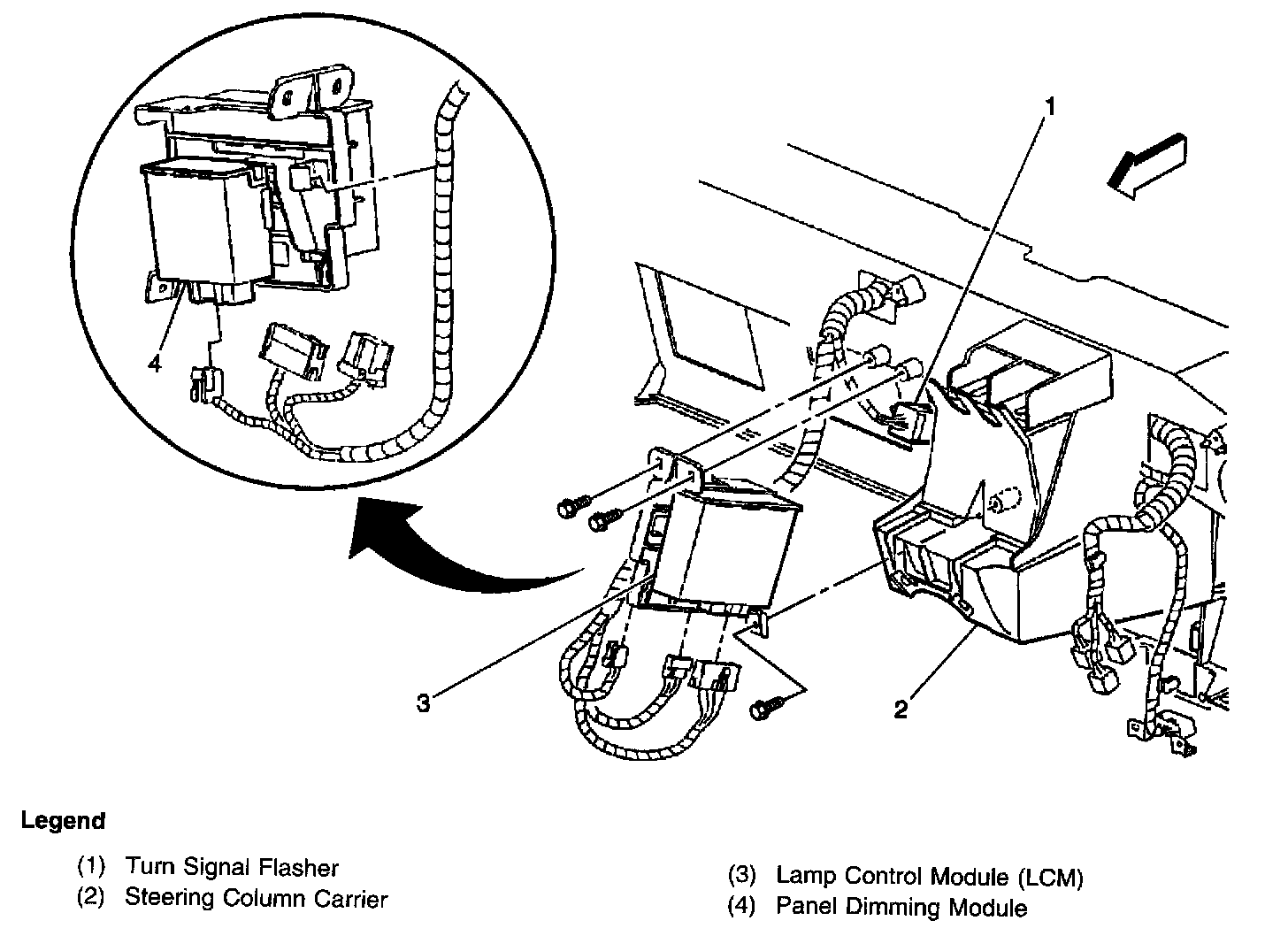 1

4

3

2

Legend

(1) Turn Signal Flasher
(2) Steering Column Carrier

(3) Lamp Control Module (LCM)
(4) Panel Dimming Module