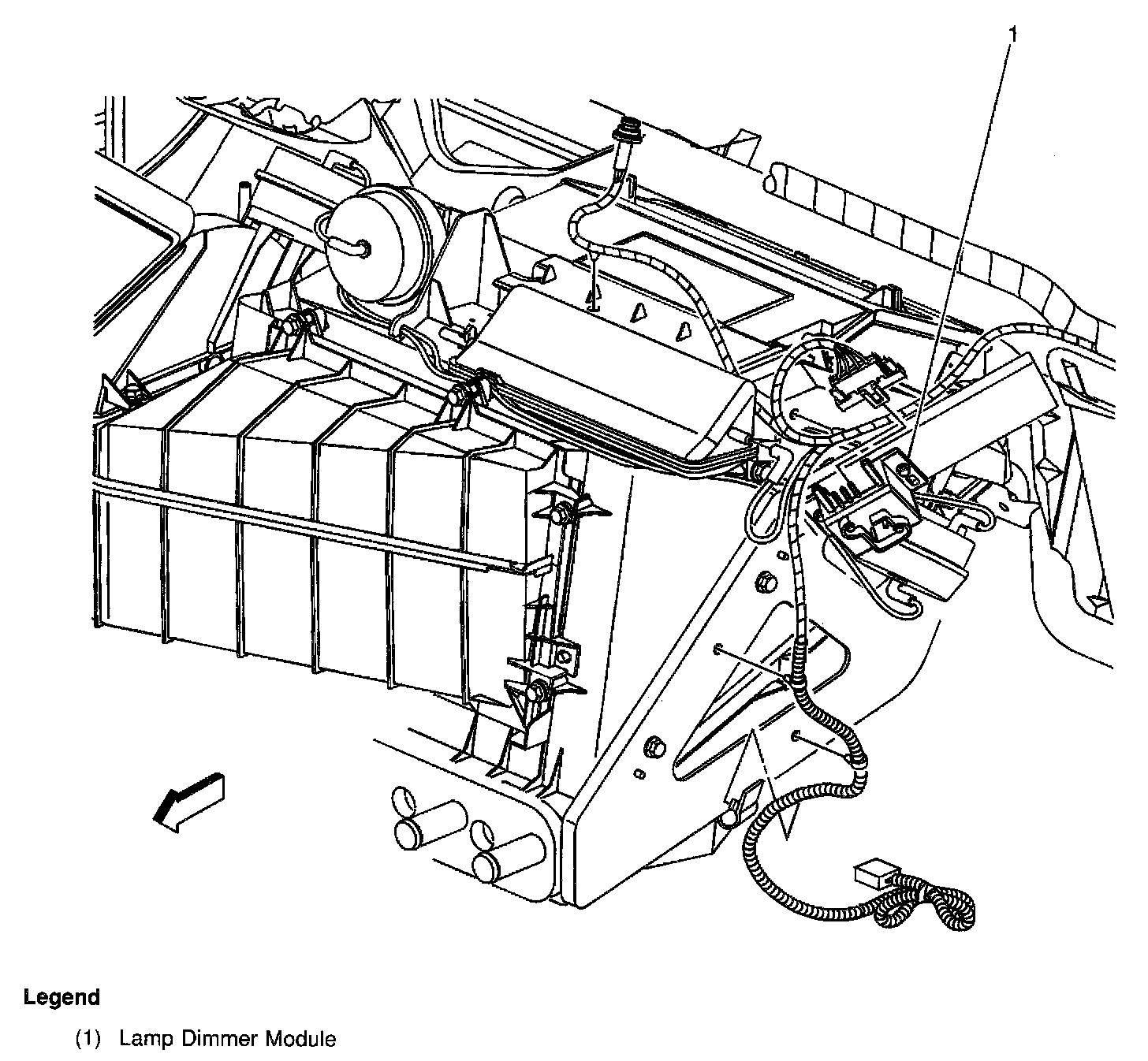 1

Legend

(1) Lamp Dimmer Module