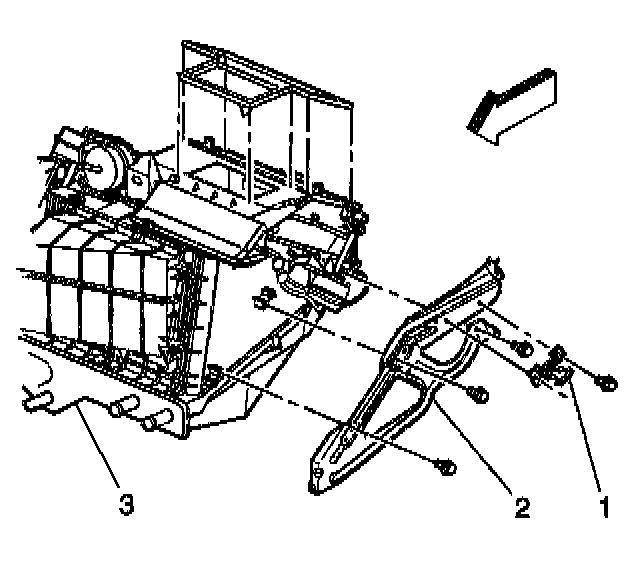 3
2
1