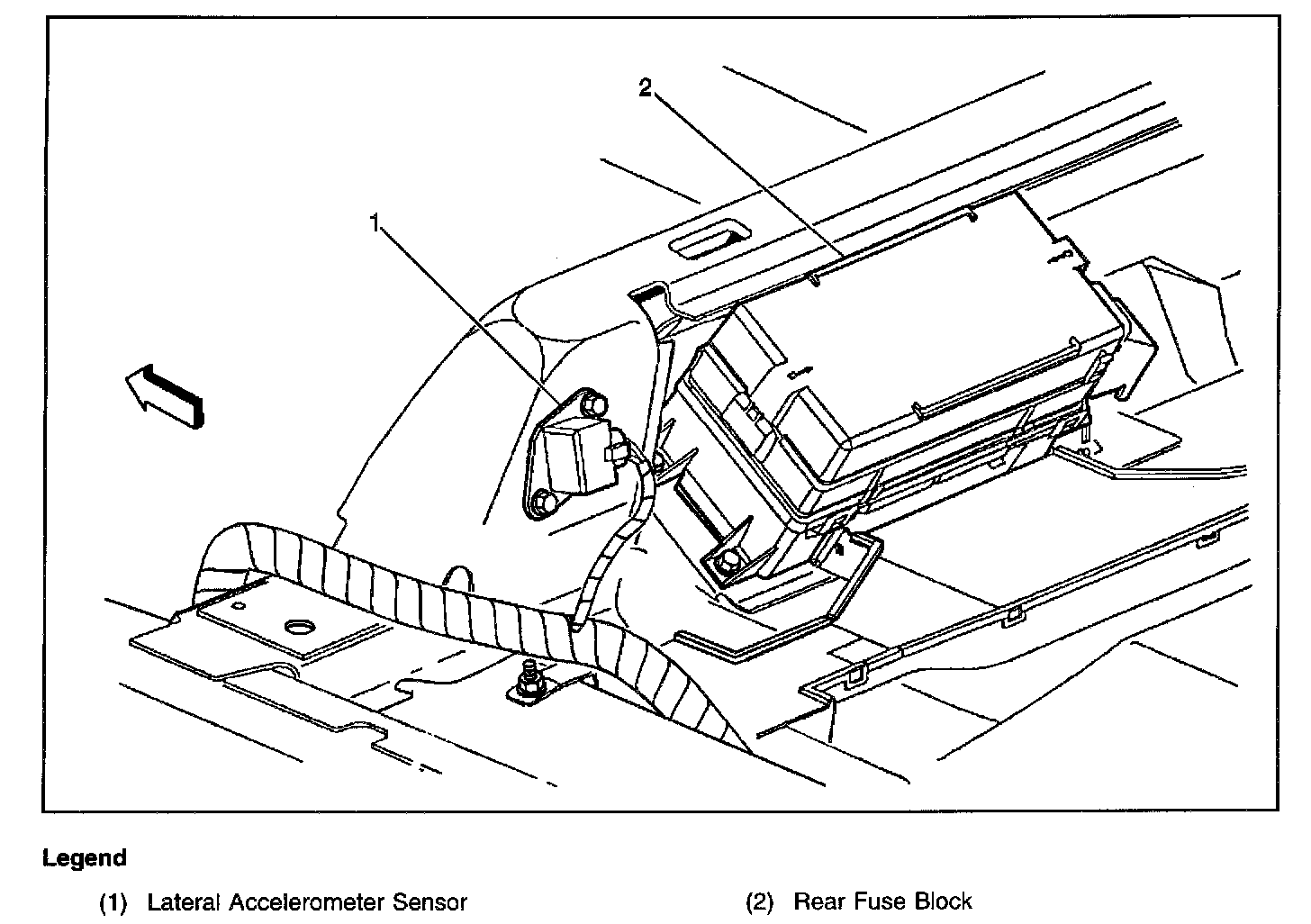 2

1

Legend

(1) Lateral Accelerometer Sensor

(2) Rear Fuse Block