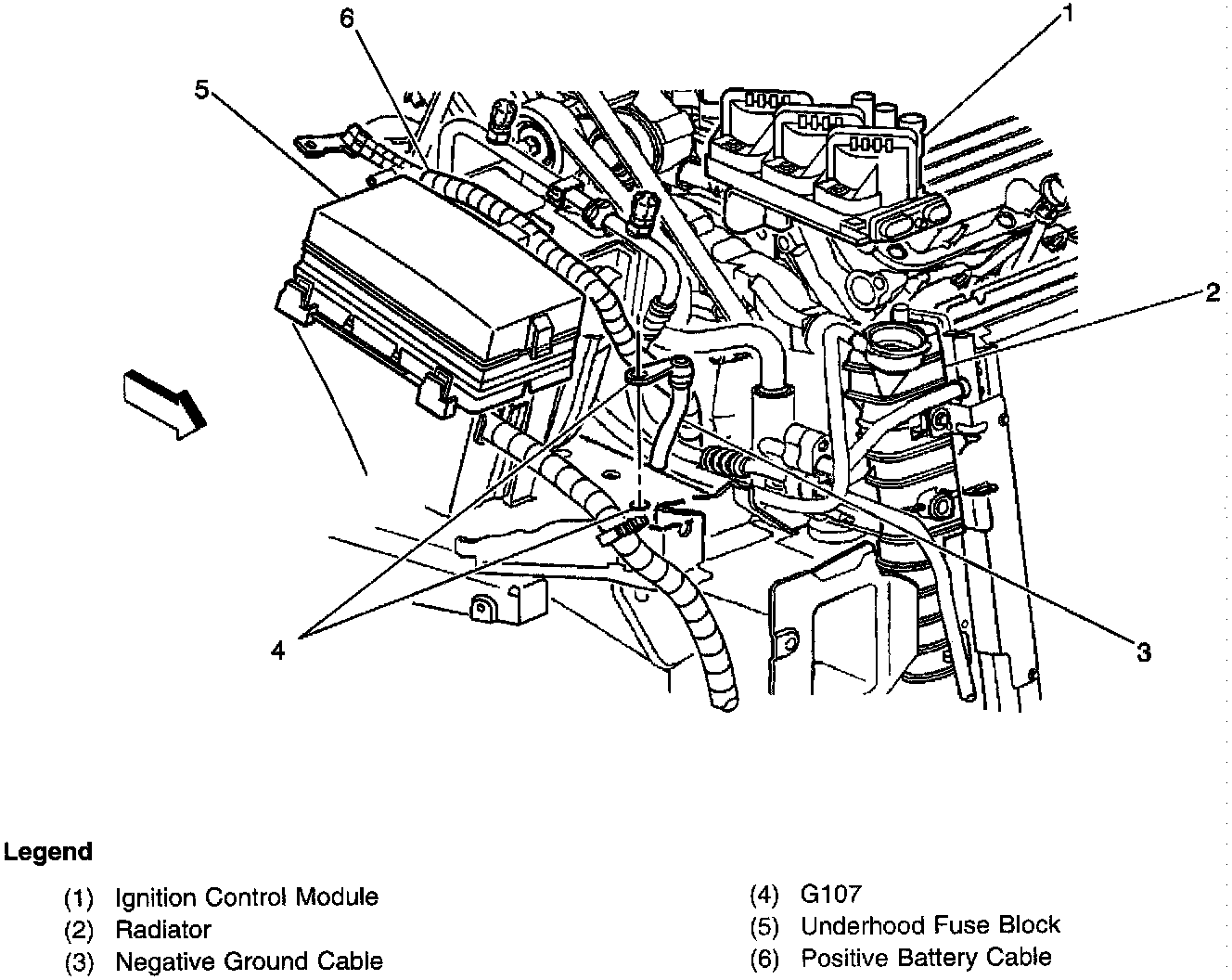 6
1
5
2
4
3

Legend

(1) Ignition Control Module
(2) Radiator
(3) Negative Ground Cable

(4) G107
(5) Underhood Fuse Block
(6) Positive Battery Cable