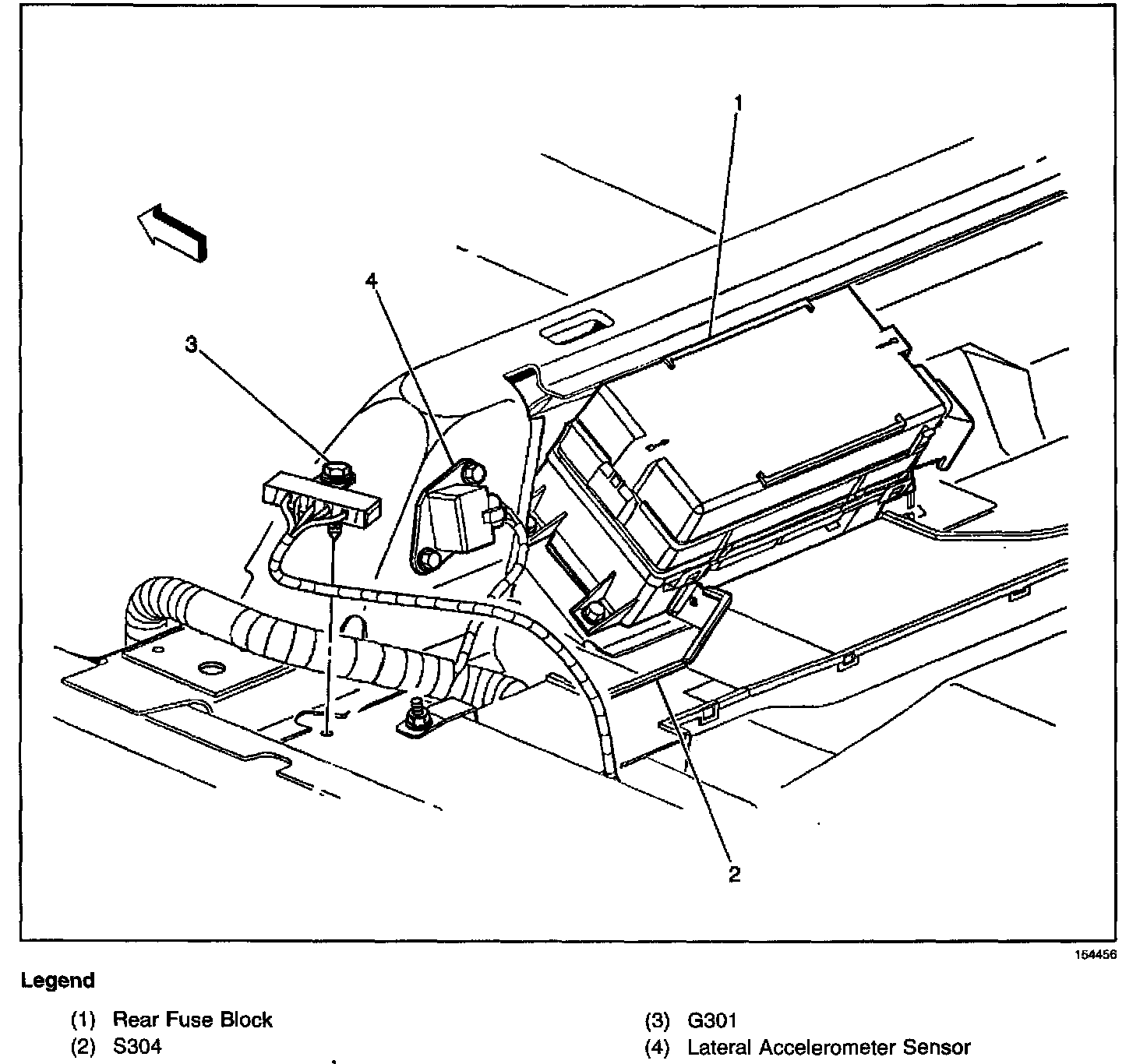 1

4

3

2

154456

Legend

(1) Rear Fuse Block
(2) S304

(3) G301
(4) Lateral Accelerometer Sensor