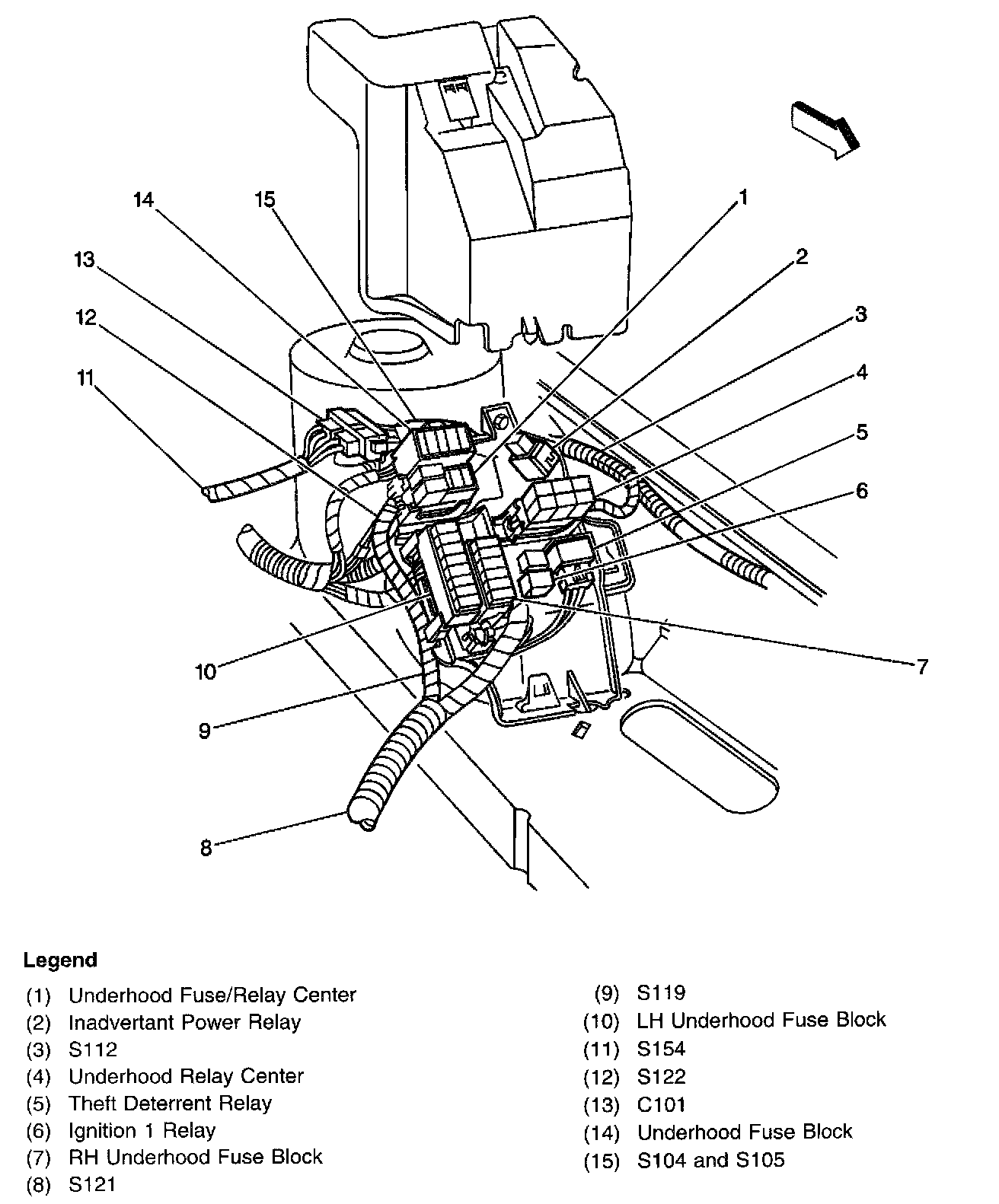 14
15
1
13
2
12
3
11
4
5
6
10
7
9
8

Legend

(1) Underhood Fuse/Relay Center
(2) Inadvertant Power Relay
(3) S112
(4) Underhood Relay Center
(5) Theft Deterrent Relay
(6) Ignition 1 Relay
(7) RH Underhood Fuse Block
(8) S121

(9) S119
(10) LH Underhood Fuse Block
(11) S154
(12) S122
(13) C101
(14) Underhood Fuse Block
(15) S104 and S105