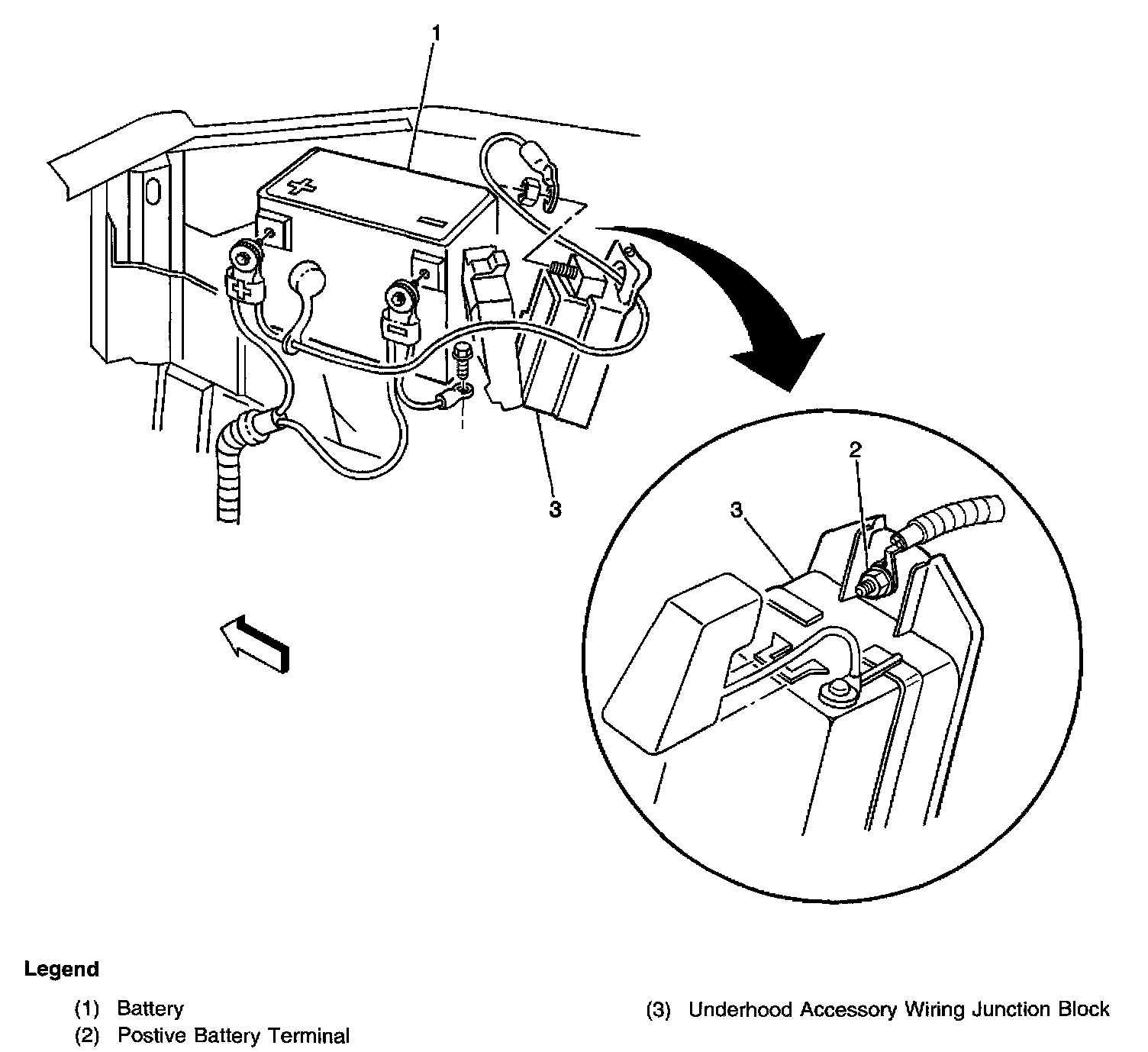 1

3

2

3

Legend

(1) Battery
(2) Postive Battery Terminal

(3) Underhood Accessory Wiring Junction Block