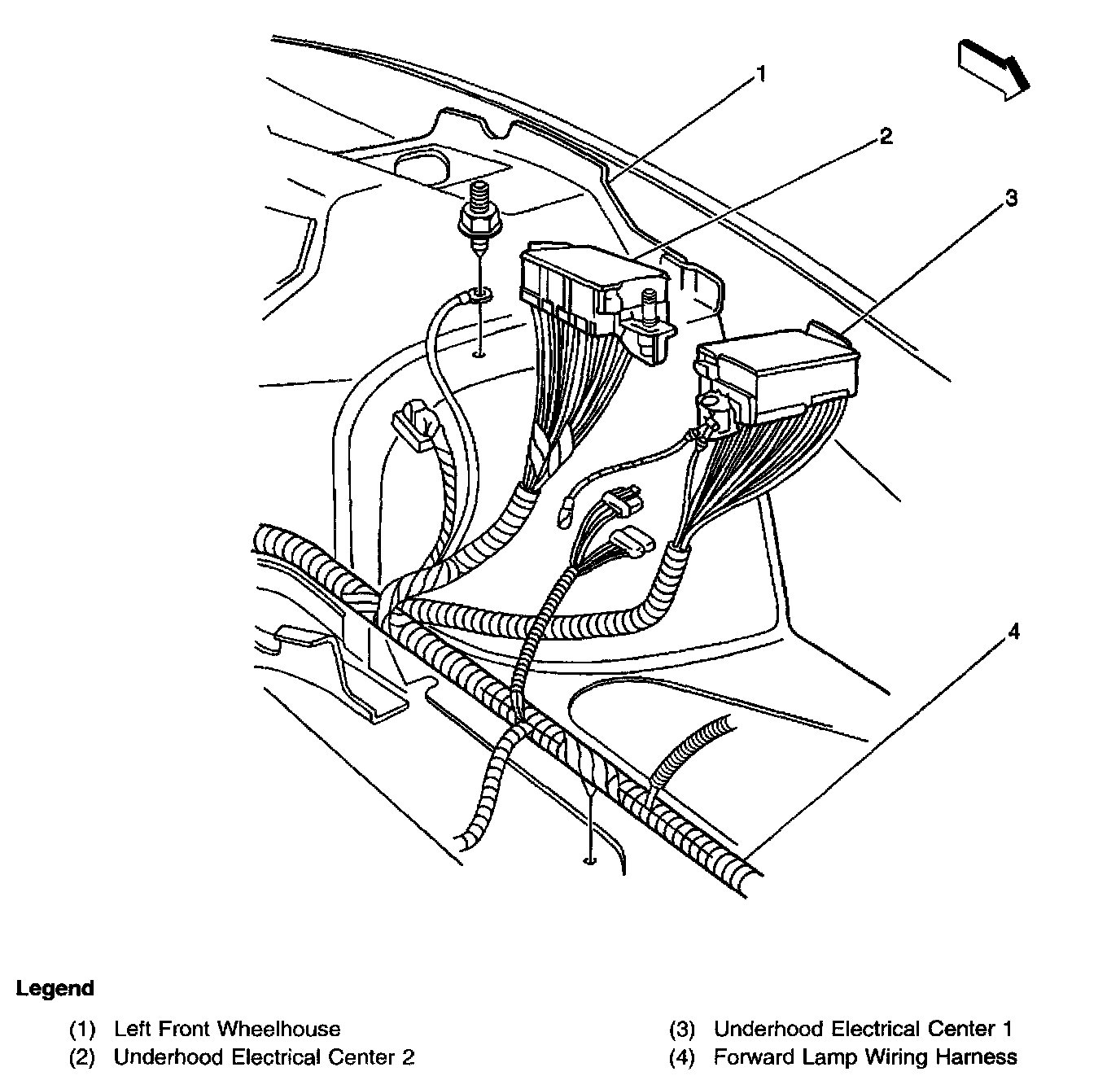 1
2
3
4

Legend

(1) Left Front Wheelhouse
(2) Underhood Electrical Center 2

(3) Underhood Electrical Center 1
(4) Forward Lamp Wiring Harness