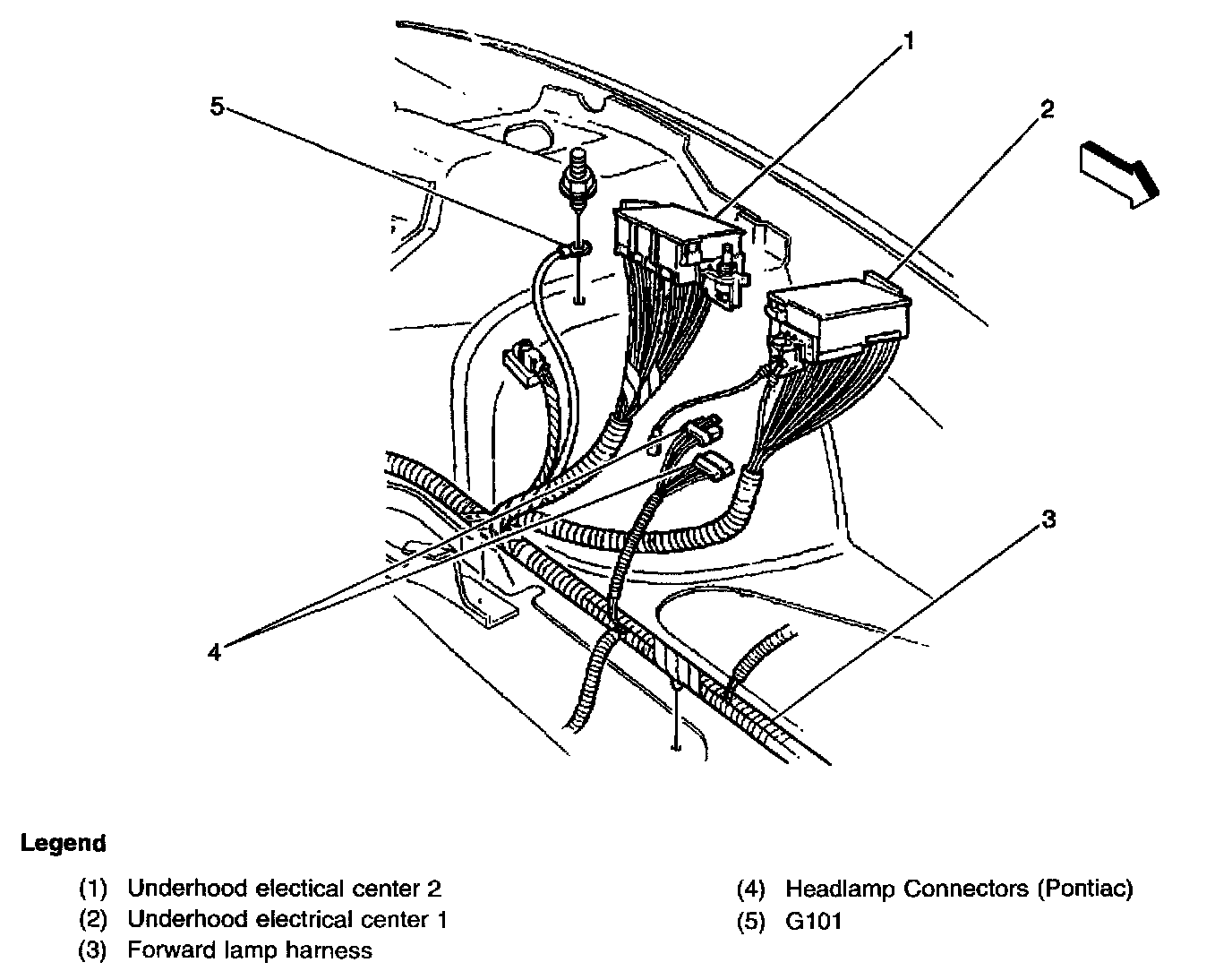 1
2
5
3
4

Legend

(1) Underhood electical center 2
(2) Underhood electrical center 1
(3) Forward lamp harness

(4) Headlamp Connectors (Pontiac)
(5) G101