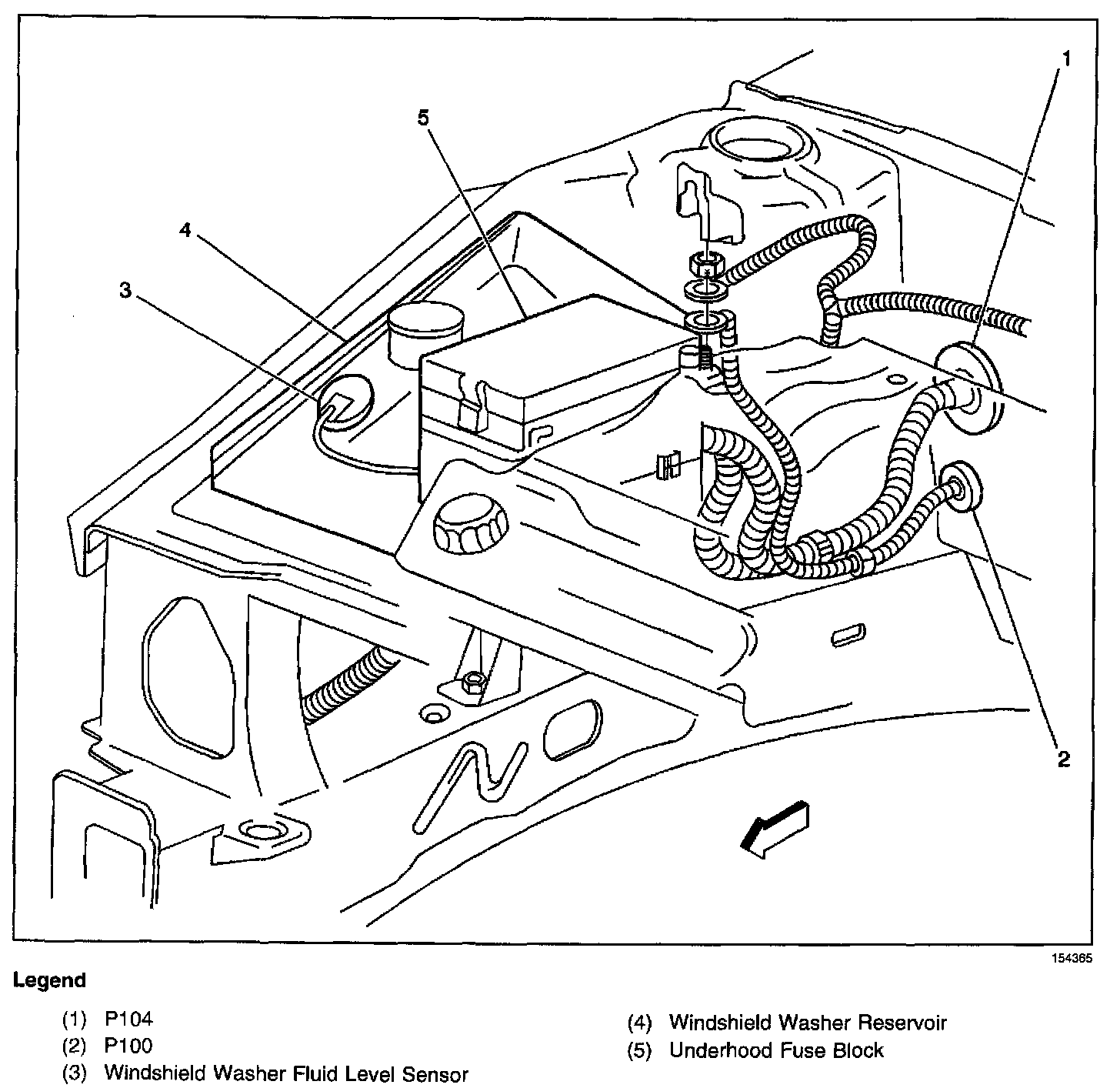 1

5

4

3

2

154365

Legend

(1) P104
(2) P100
(3) Windshield Washer Fluid Level Sensor

(4) Windshield Washer Reservoir
(5) Underhood Fuse Block