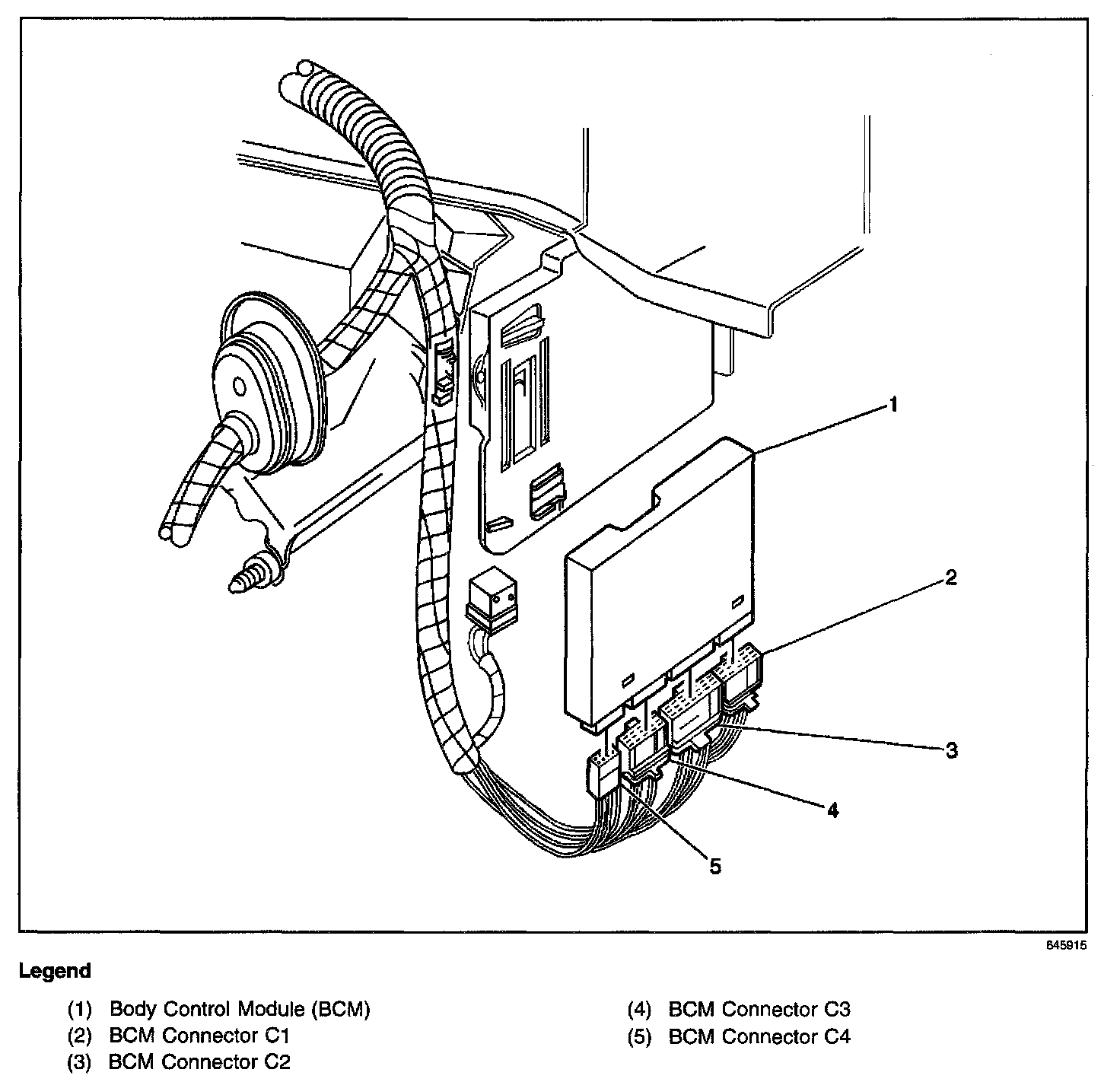 1
2
3
4
5

645915

Legend

(1) Body Control Module (BCM)
(2) BCM Connector C1
(3) BCM Connector C2

(4) BCM Connector C3
(5) BCM Connector C4