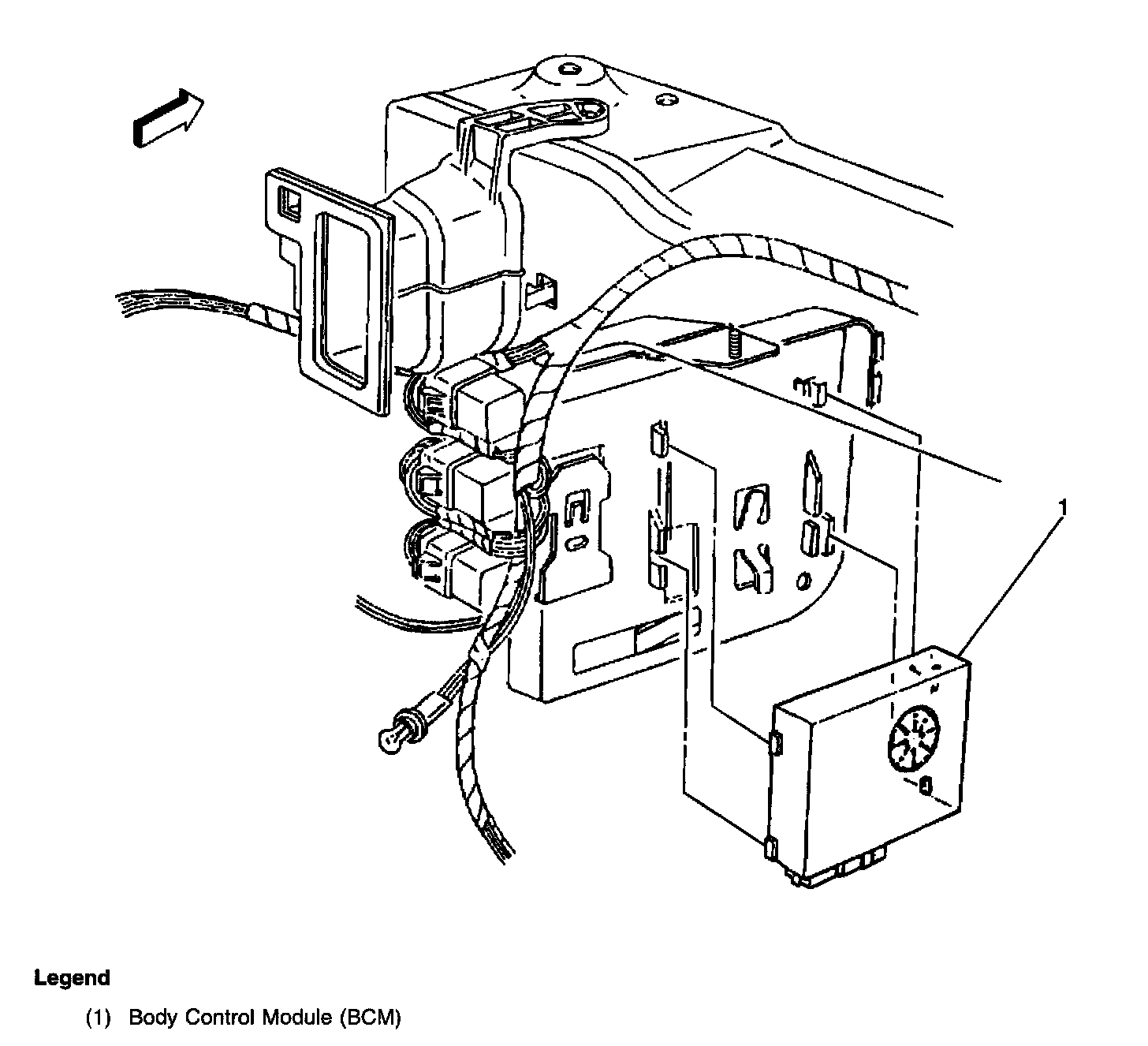 1

Legend

(1) Body Control Module (BCM)