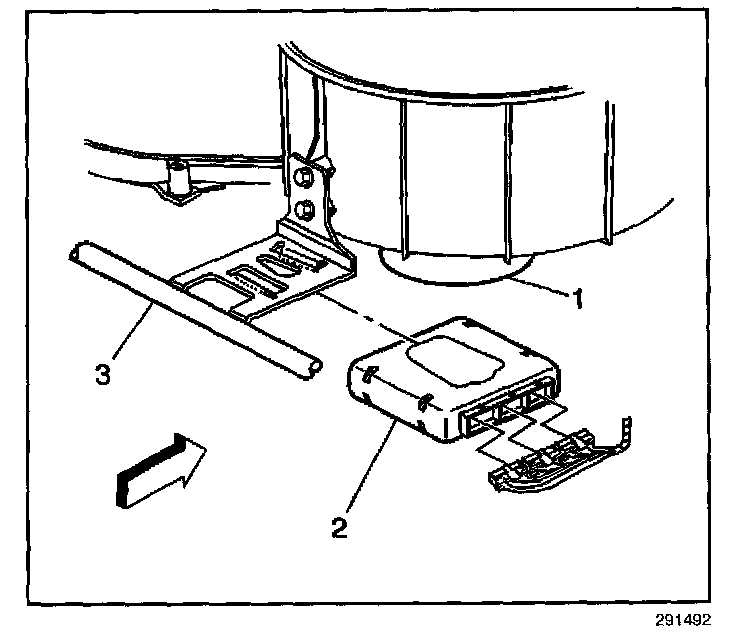 1
3
2
291492