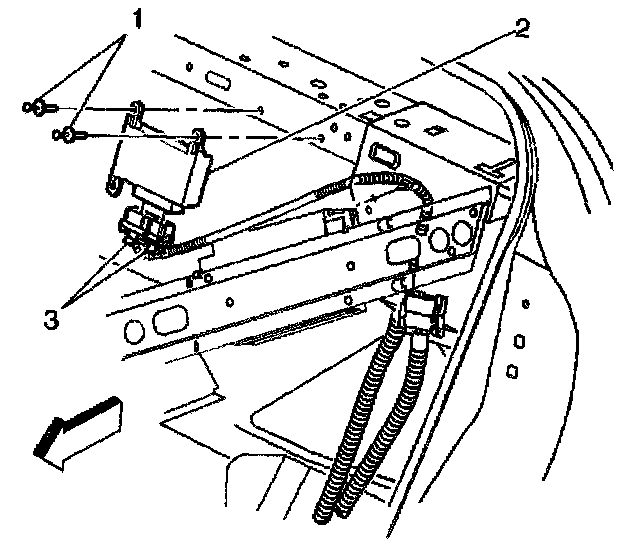 1
2
3