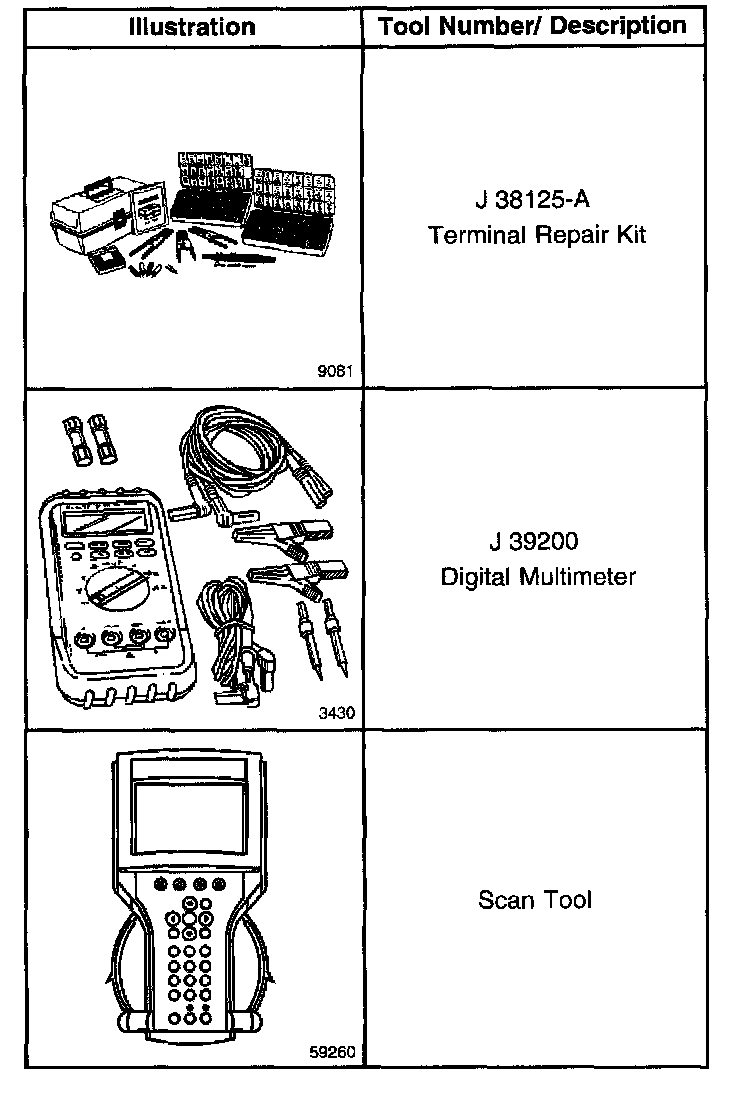 | Illustration | Tool Number/ Description |
|---|---|
| 9081 | J 38125-A Terminal Repair Kit |
| 3430 | J 39200 Digital Multimeter |
| 59260 | Scan Tool |