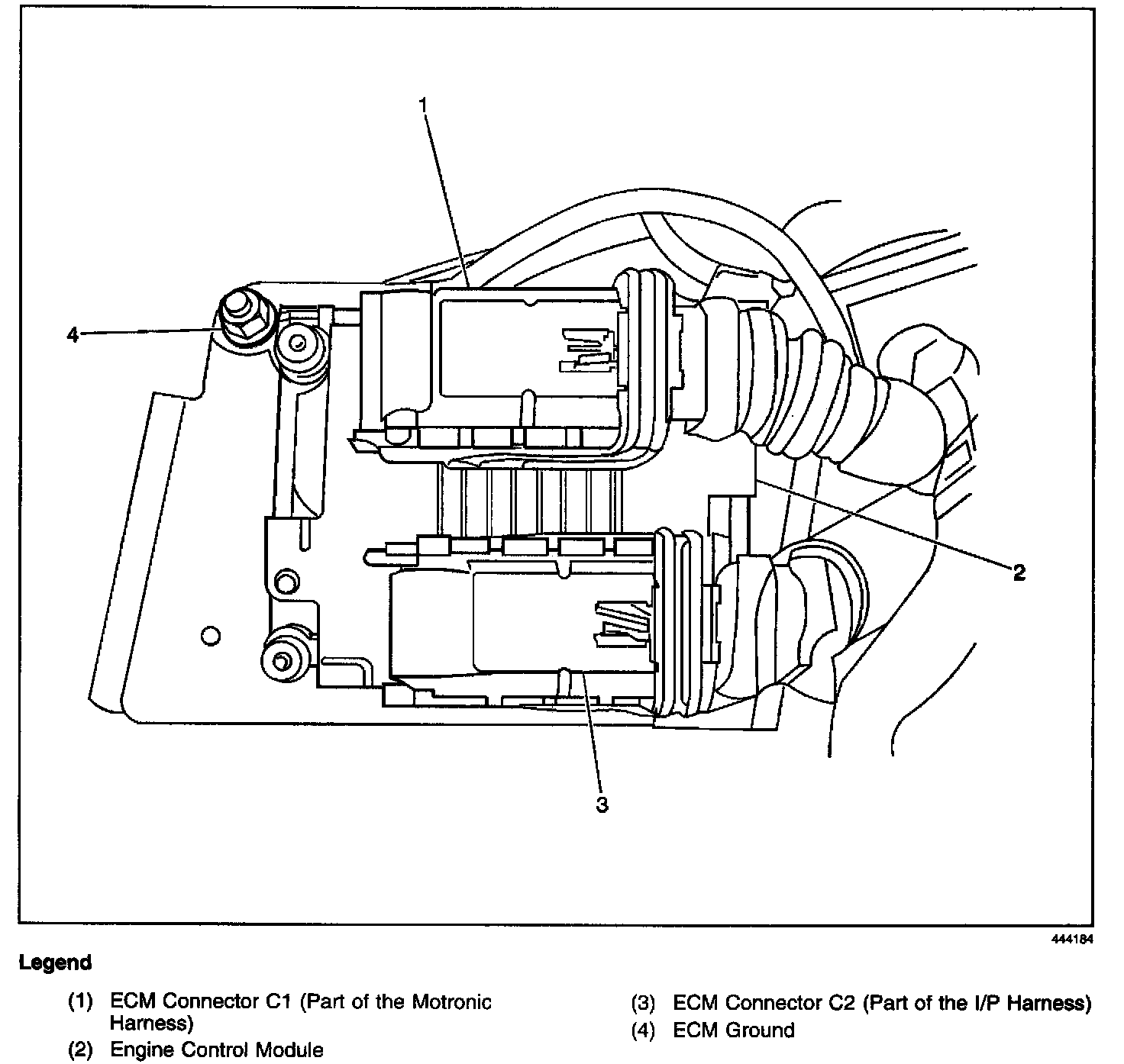 1

4

2

3

444184

Legend

(1) ECM Connector C1 (Part of the Motronic Harness)

(2) Engine Control Module

(3) ECM Connector C2 (Part of the I/P Harness)

(4) ECM Ground