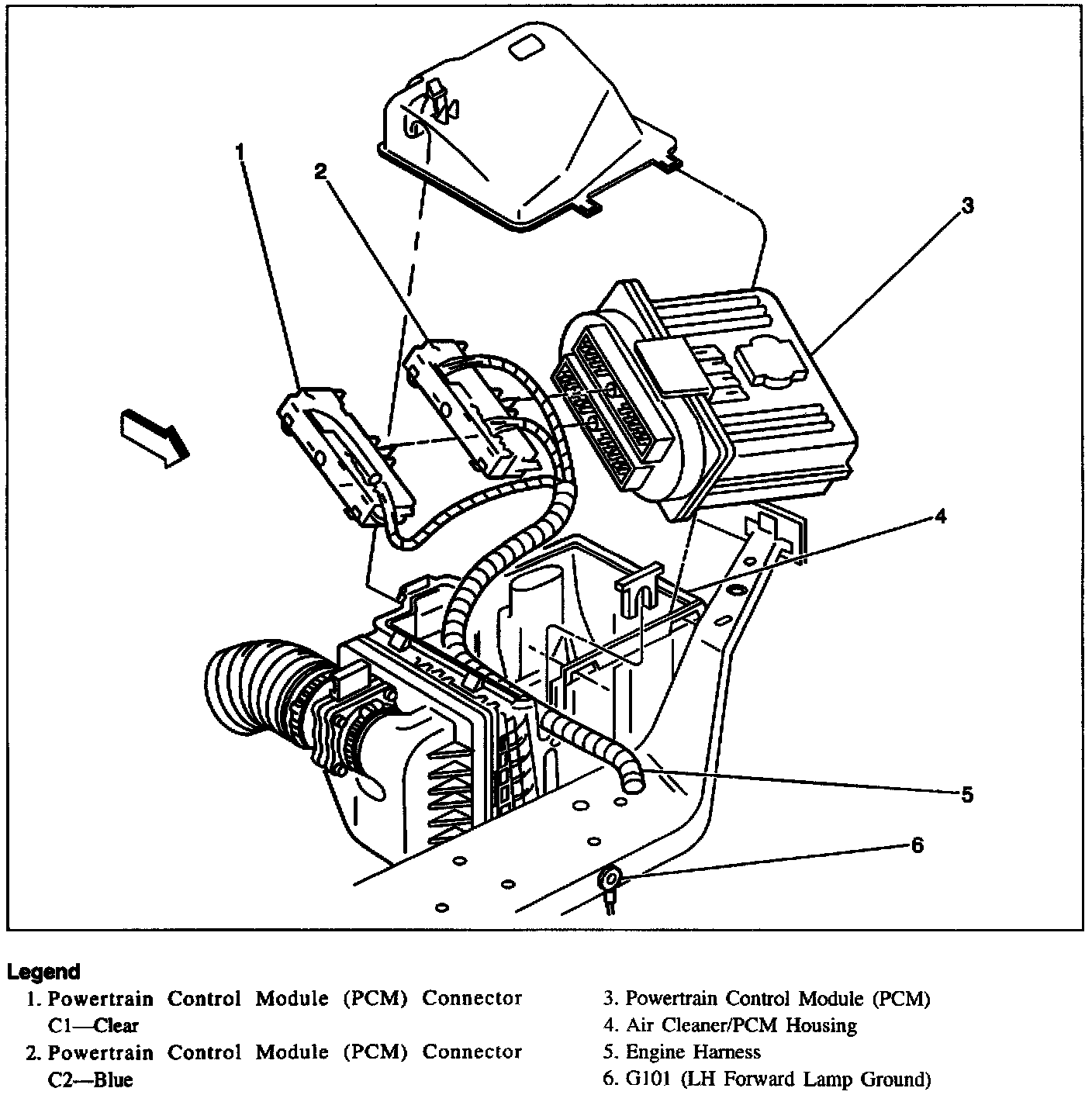 1
2
3
4
5
6

Legend
1. Powertrain Control Module (PCM) Connector C1—Clear
2. Powertrain Control Module (PCM) Connector C2—Blue

3. Powertrain Control Module (PCM)
4. Air Cleaner/PCM Housing
5. Engine Harness
6. G101 (LH Forward Lamp Ground)