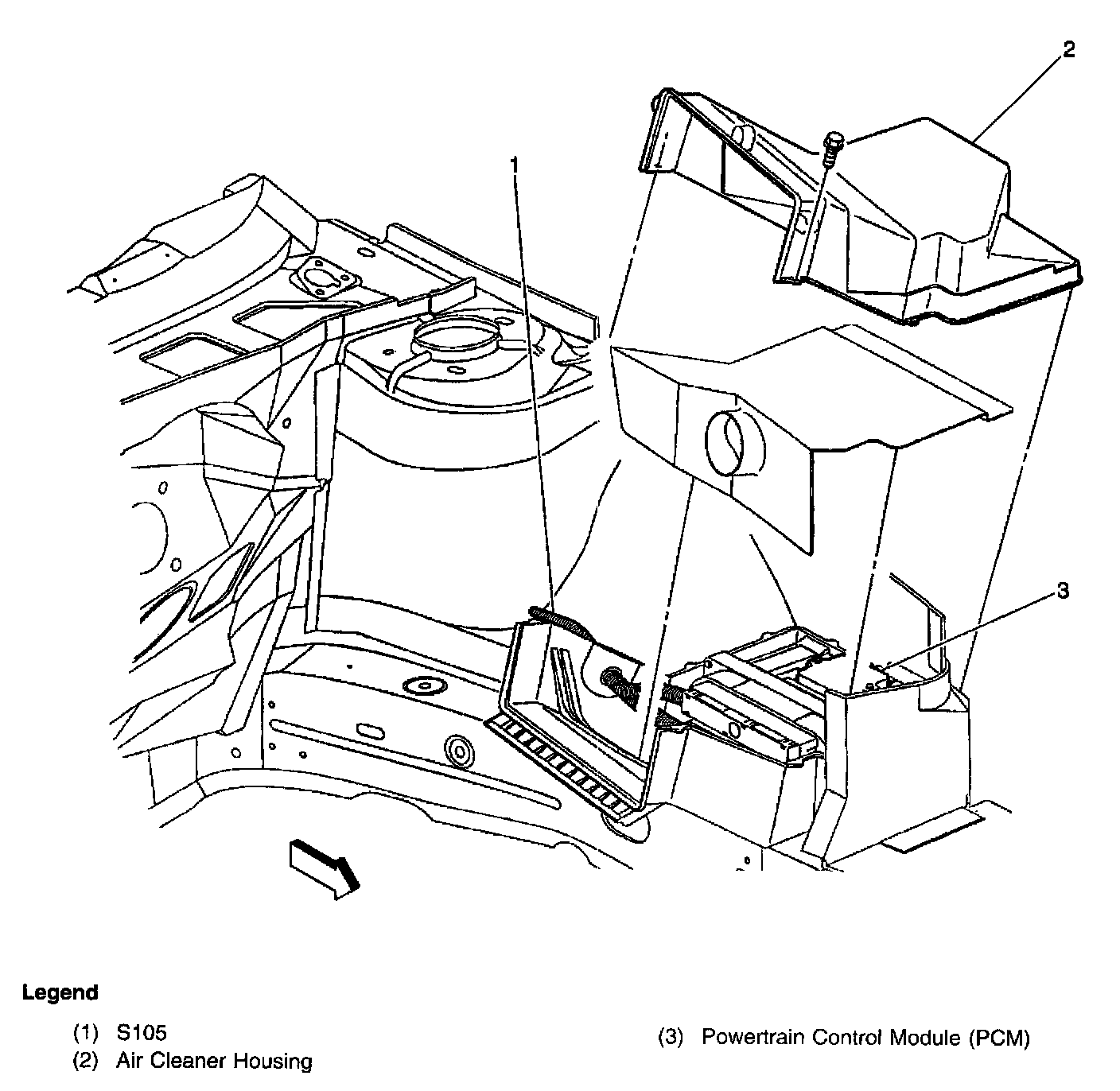 2

1

3

Legend

(1) S105
(2) Air Cleaner Housing

(3) Powertrain Control Module (PCM)