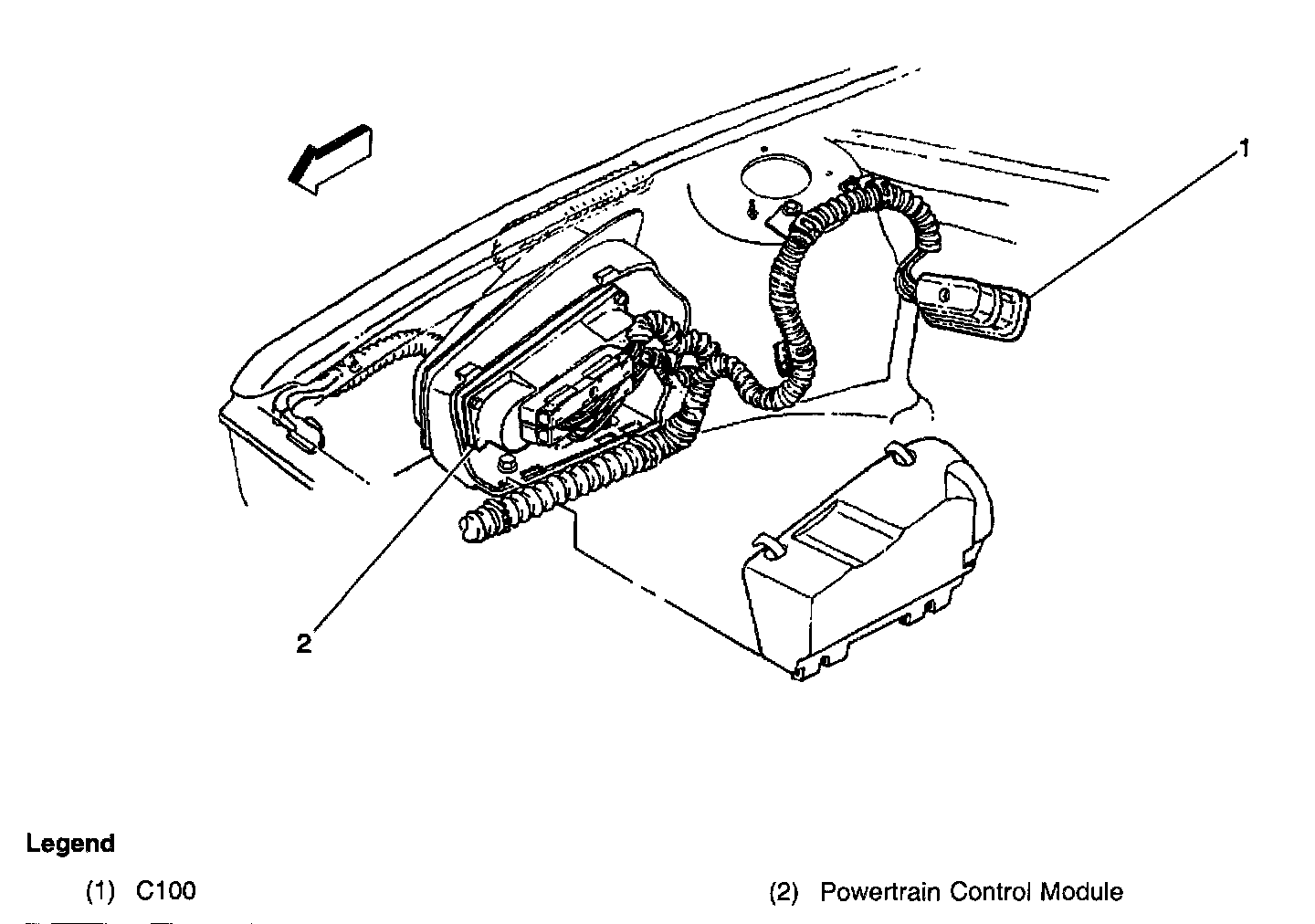 1

2

Legend

(1) C100

(2) Powertrain Control Module