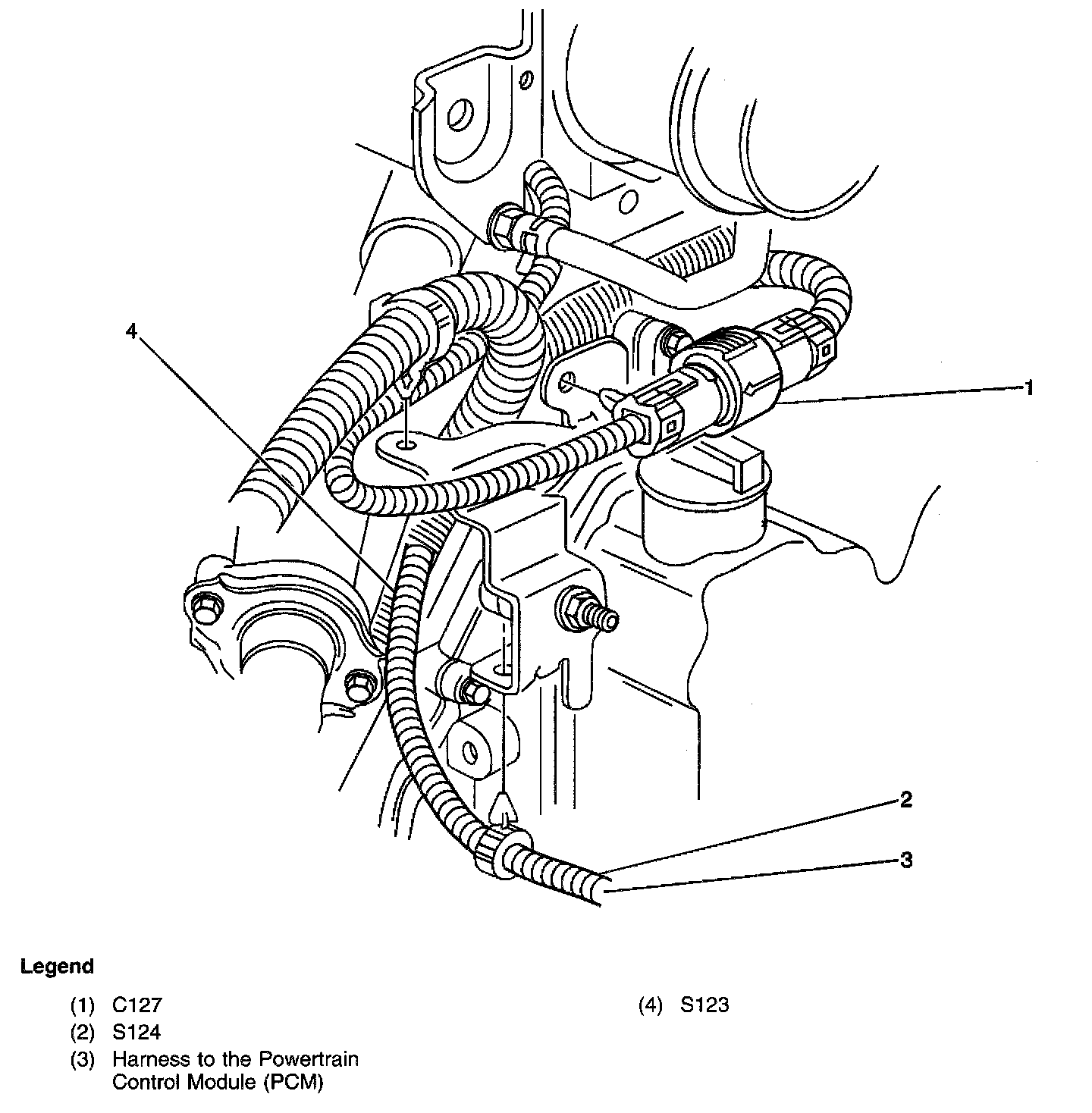 4

1

2

3

Legend

(1) C127
(2) S124
(3) Harness to the Powertrain Control Module (PCM)

(4) S123