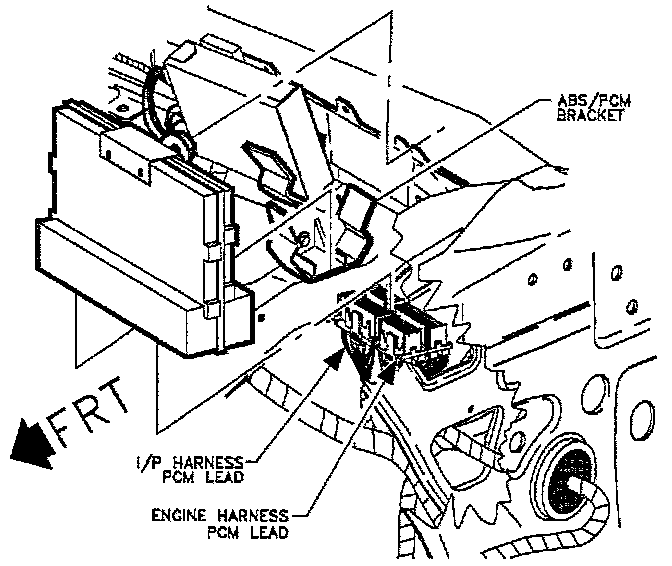 ABS/PCM BRACKET

FRT

I/P HARNESS PCM LEAD

ENGINE HARNESS PCM LEAD