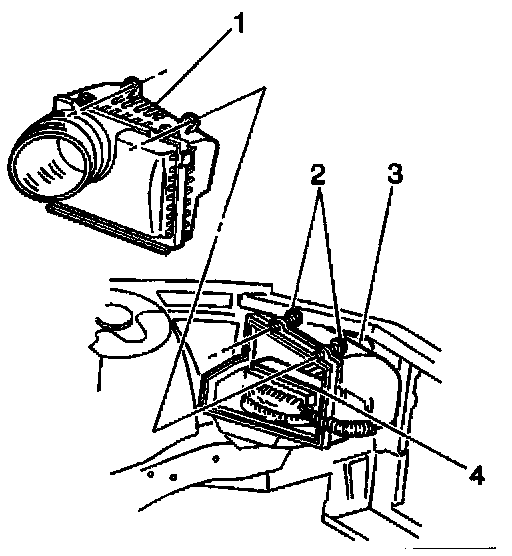 1
2
3
4