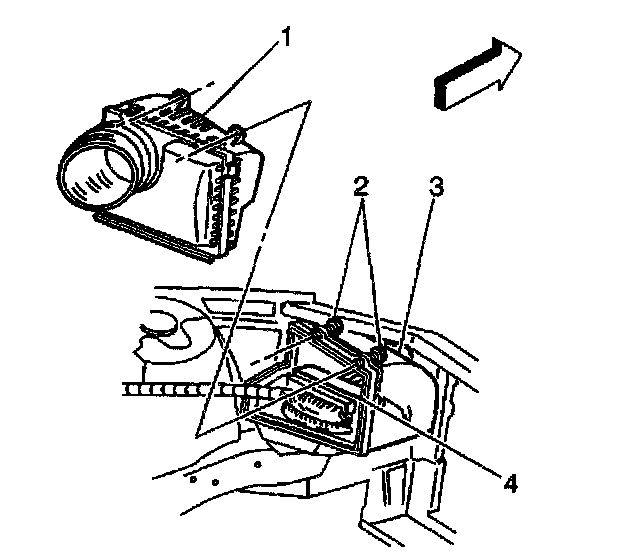 1
2
3
4