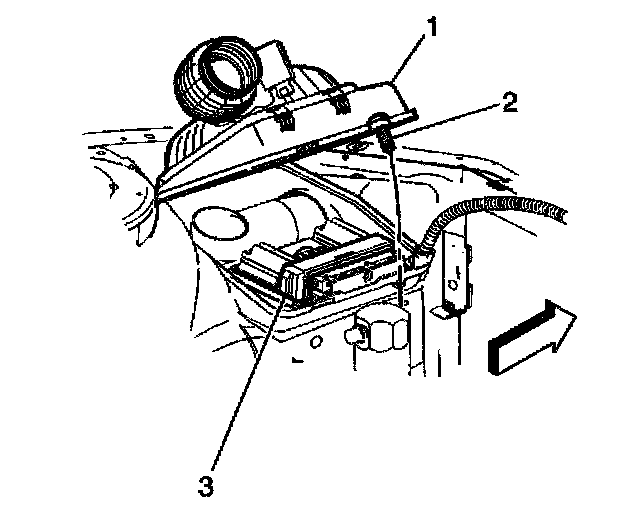 1
2
3