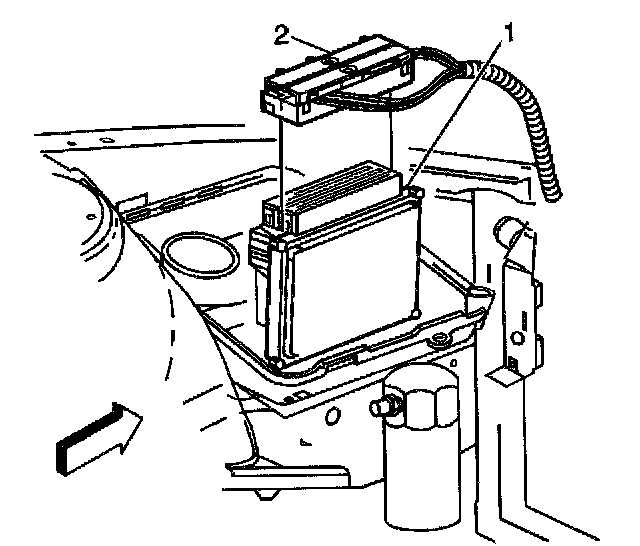 2
1