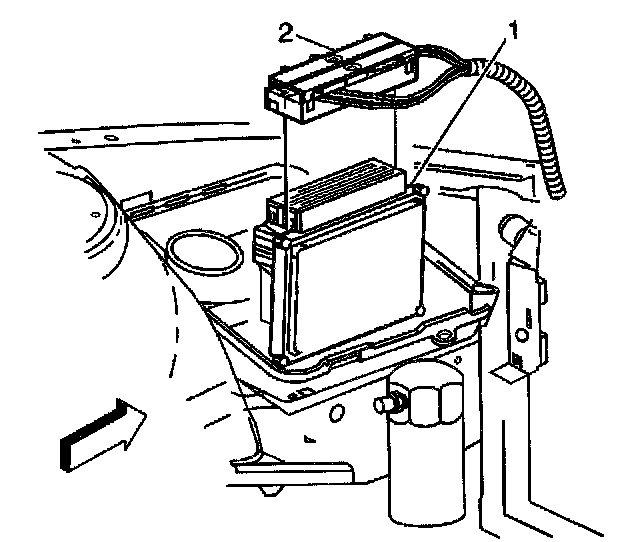 2
1