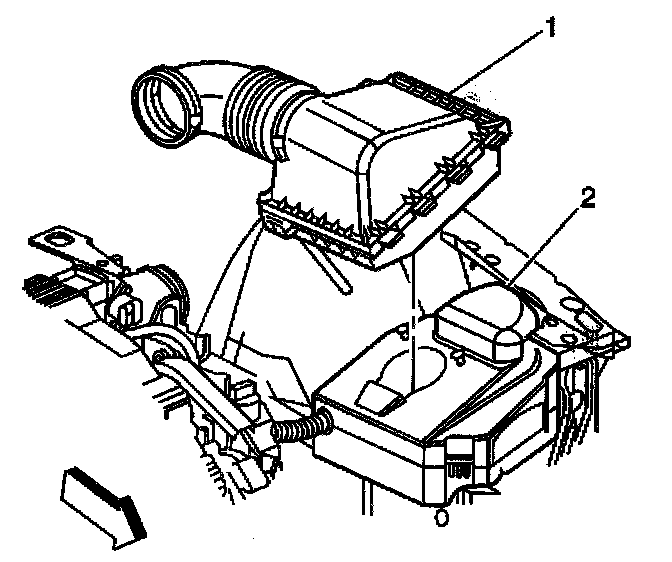 1
2