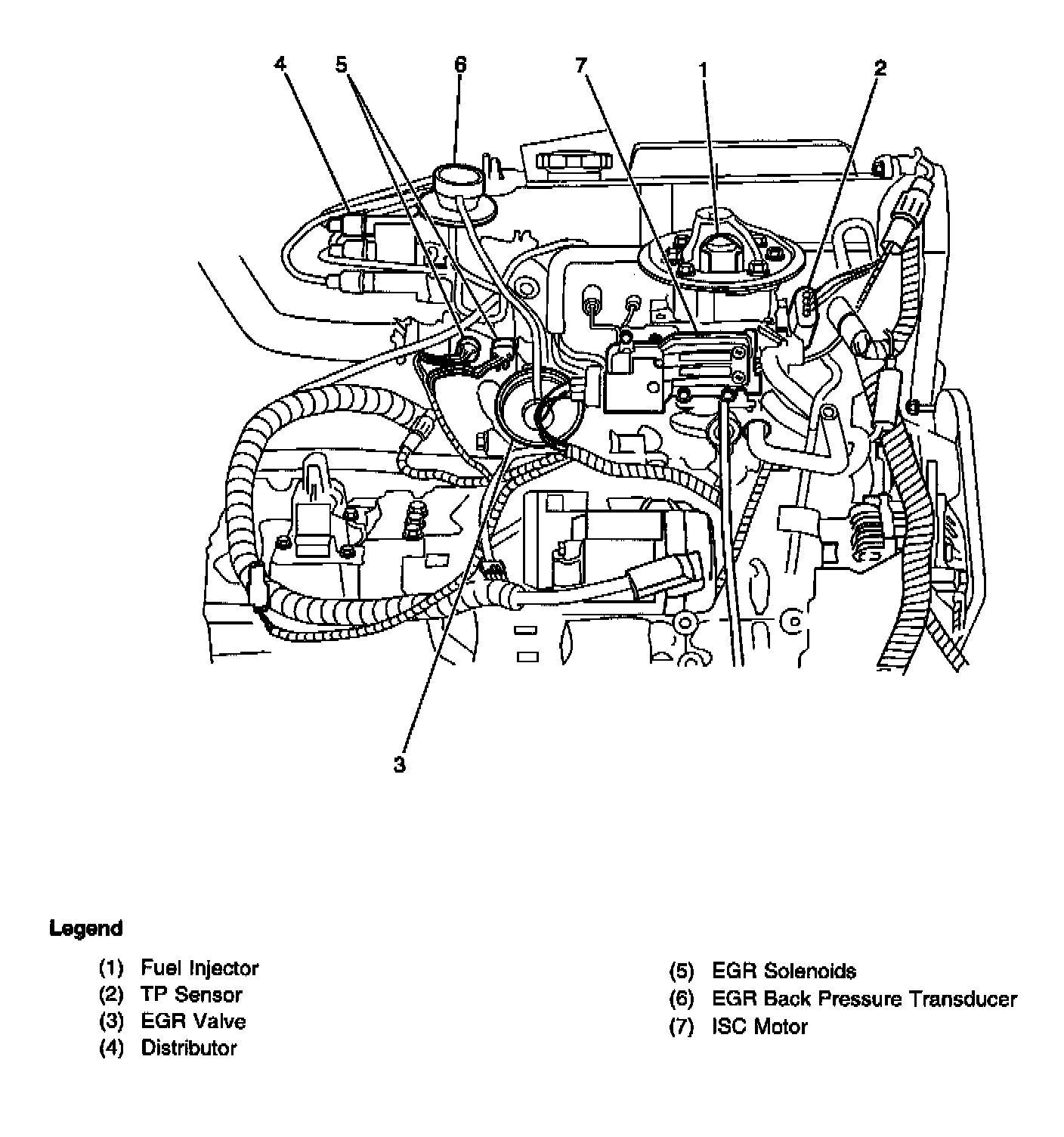 4 5 6 7 1 2

3

Legend

(1) Fuel Injector
(2) TP Sensor
(3) EGR Valve
(4) Distributor

(5) EGR Solenoids
(6) EGR Back Pressure Transducer
(7) ISC Motor