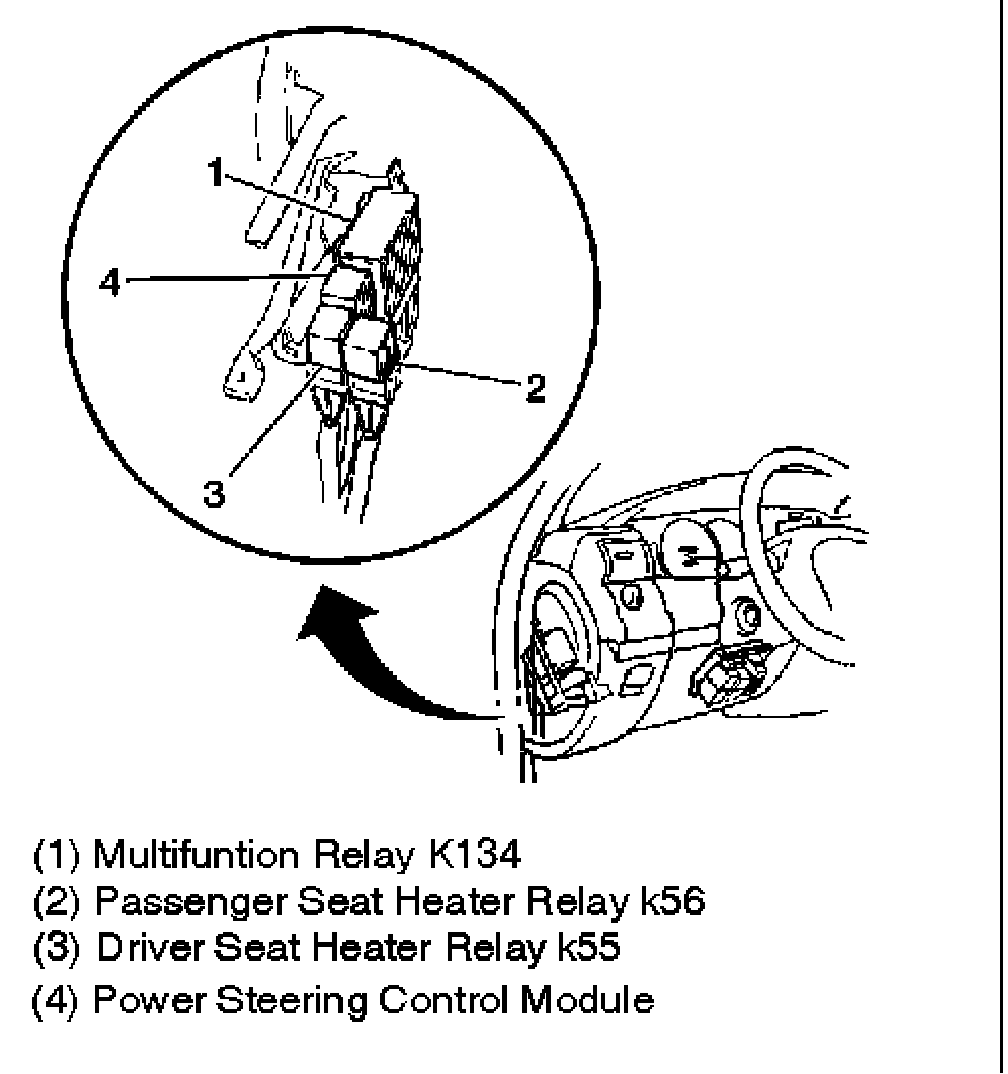 1
4
2
3

(1) Multifuntion Relay K134
(2) Passenger Seat Heater Relay k56
(3) Driver Seat Heater Relay k55
(4) Power Steering Control Module