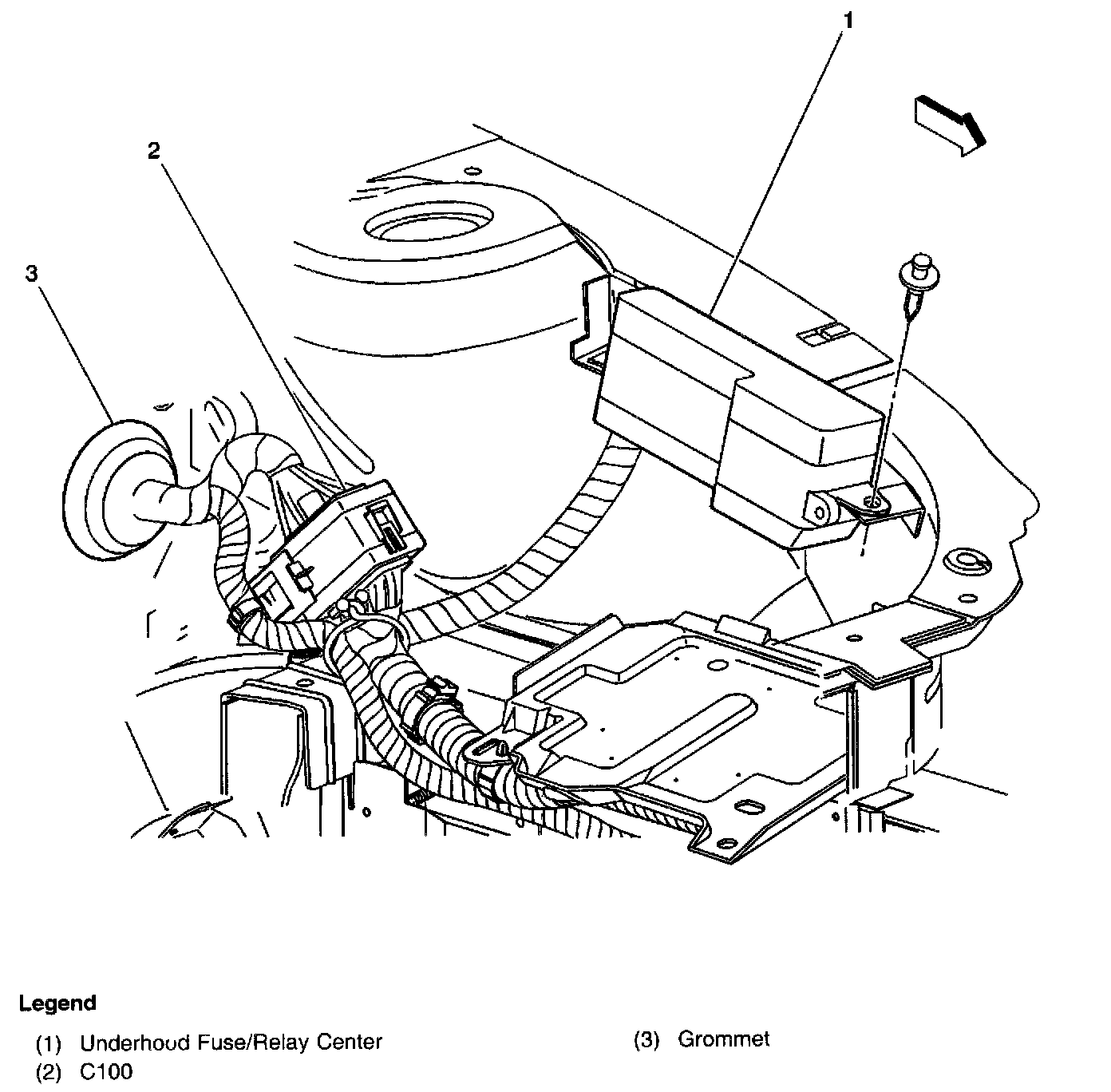 1

2

3

Legend

(1) Underhood Fuse/Relay Center
(2) C100

(3) Grommet