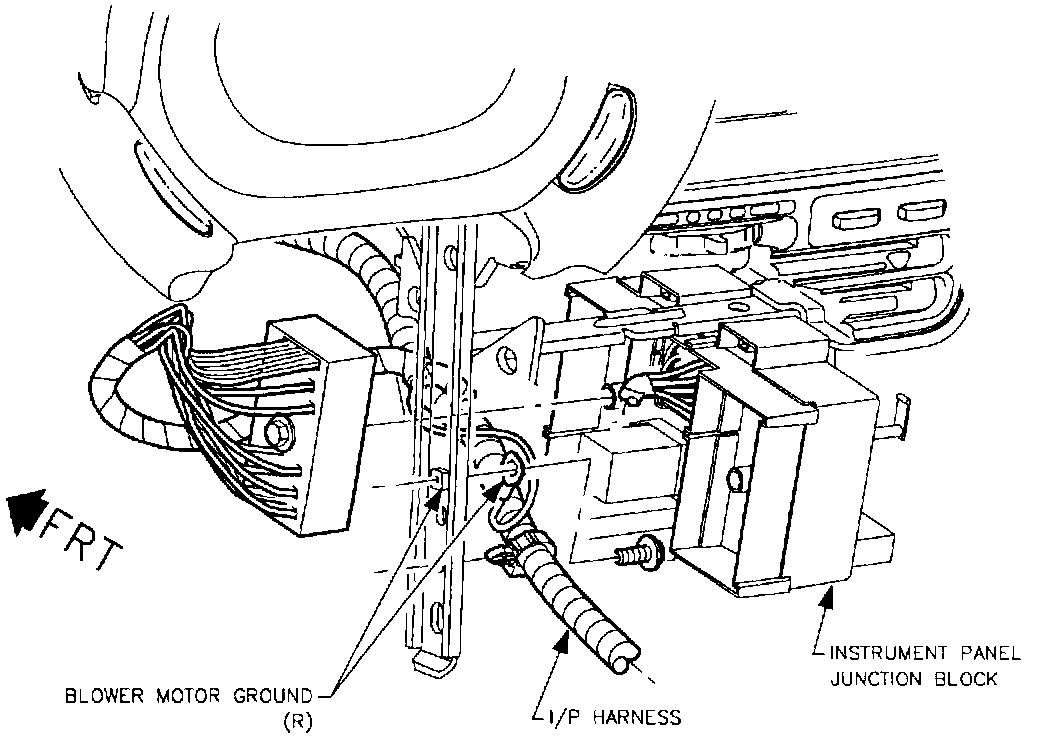 FRT

BLOWER MOTOR GROUND
(R)

I/P HARNESS

INSTRUMENT PANEL
JUNCTION BLOCK