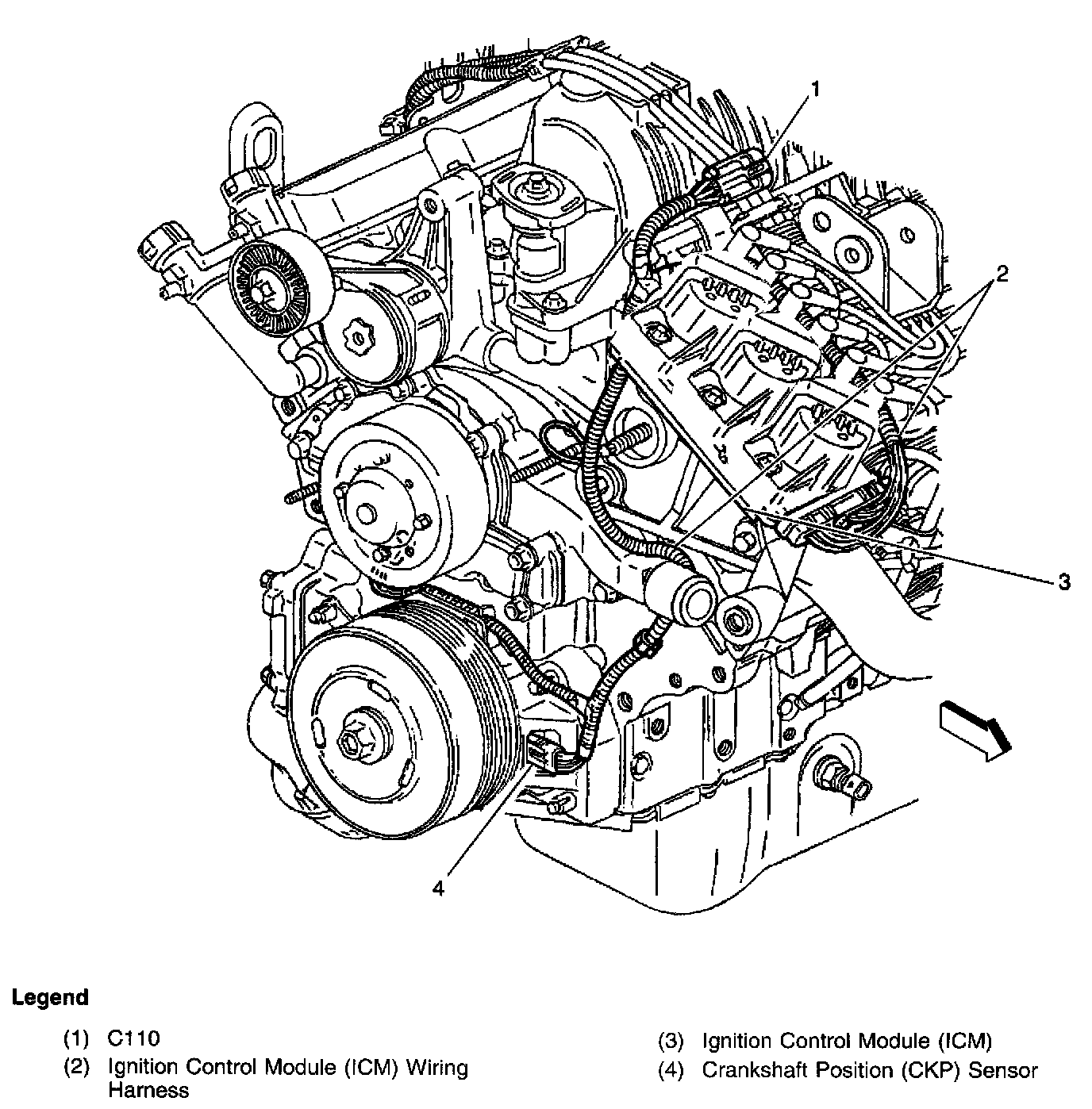 1

2

3

4

Legend

(1) C110

(2) Ignition Control Module (ICM) Wiring Harness

(3) Ignition Control Module (ICM)

(4) Crankshaft Position (CKP) Sensor