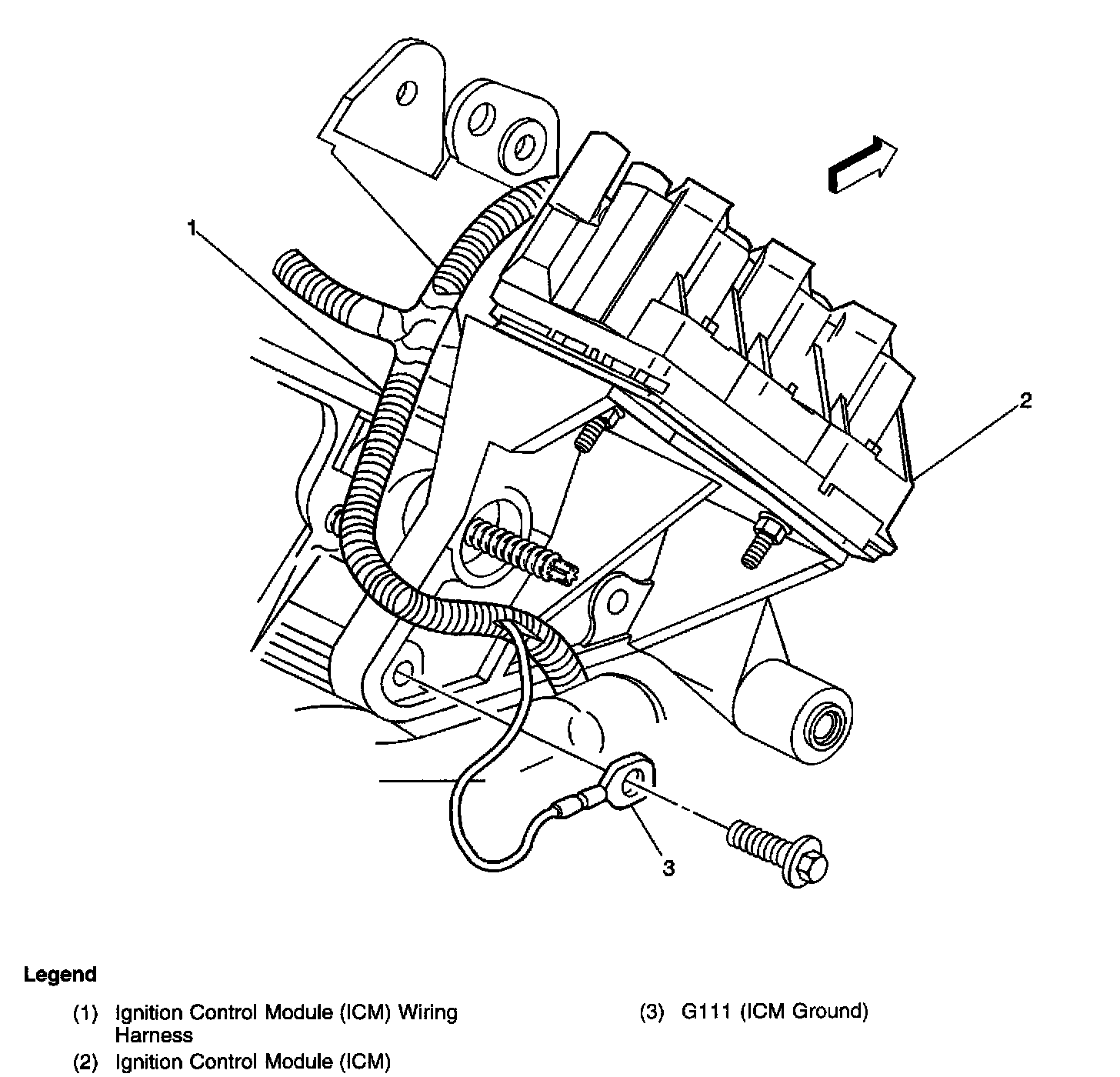 1

2

3

Legend

(1) Ignition Control Module (ICM) Wiring Harness

(2) Ignition Control Module (ICM)

(3) G111 (ICM Ground)