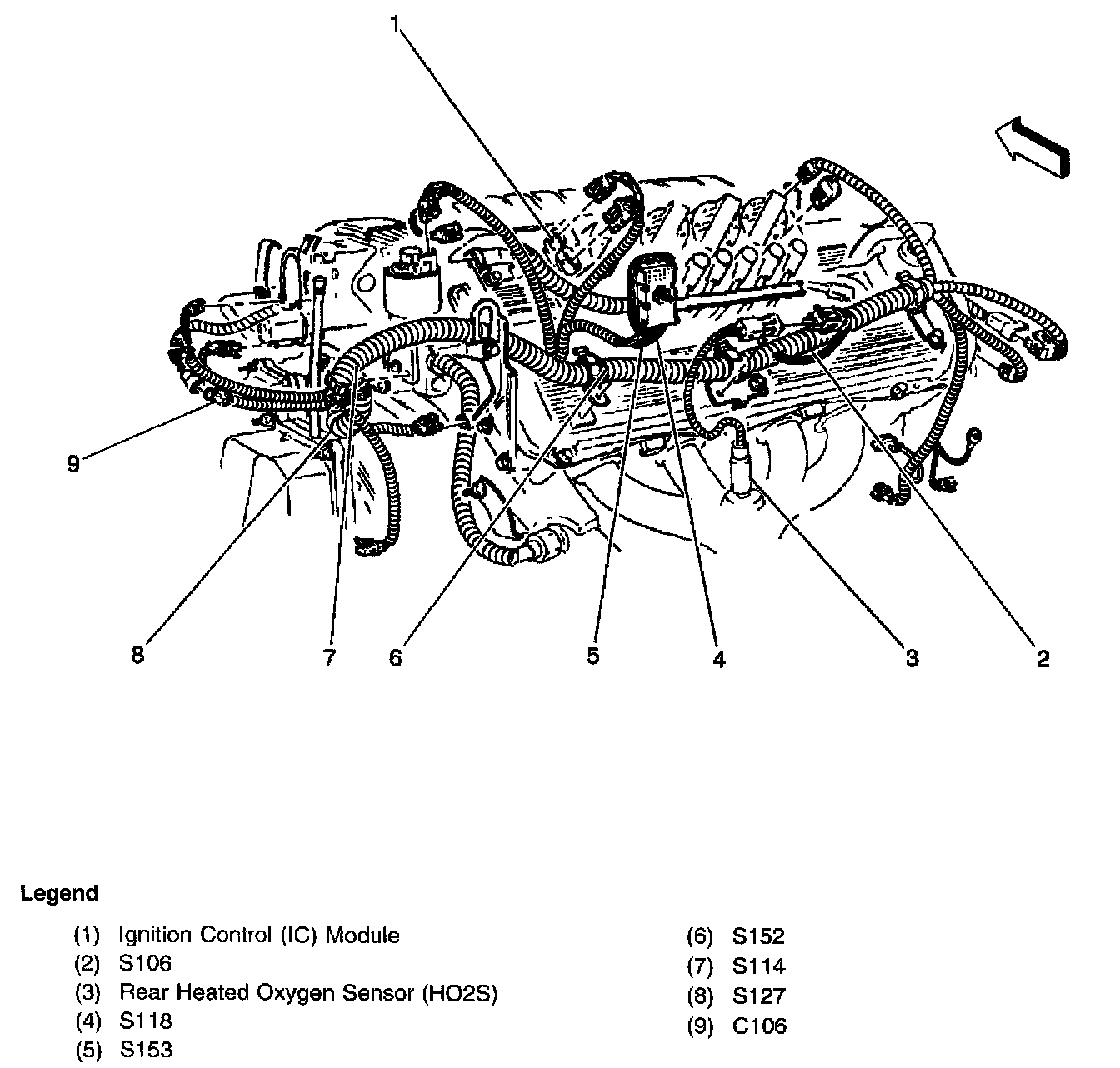 1

9

8 7 6 5 4 3 2

Legend

(1) Ignition Control (IC) Module
(2) S106
(3) Rear Heated Oxygen Sensor (HO2S)
(4) S118
(5) S153

(6) S152
(7) S114
(8) S127
(9) C106