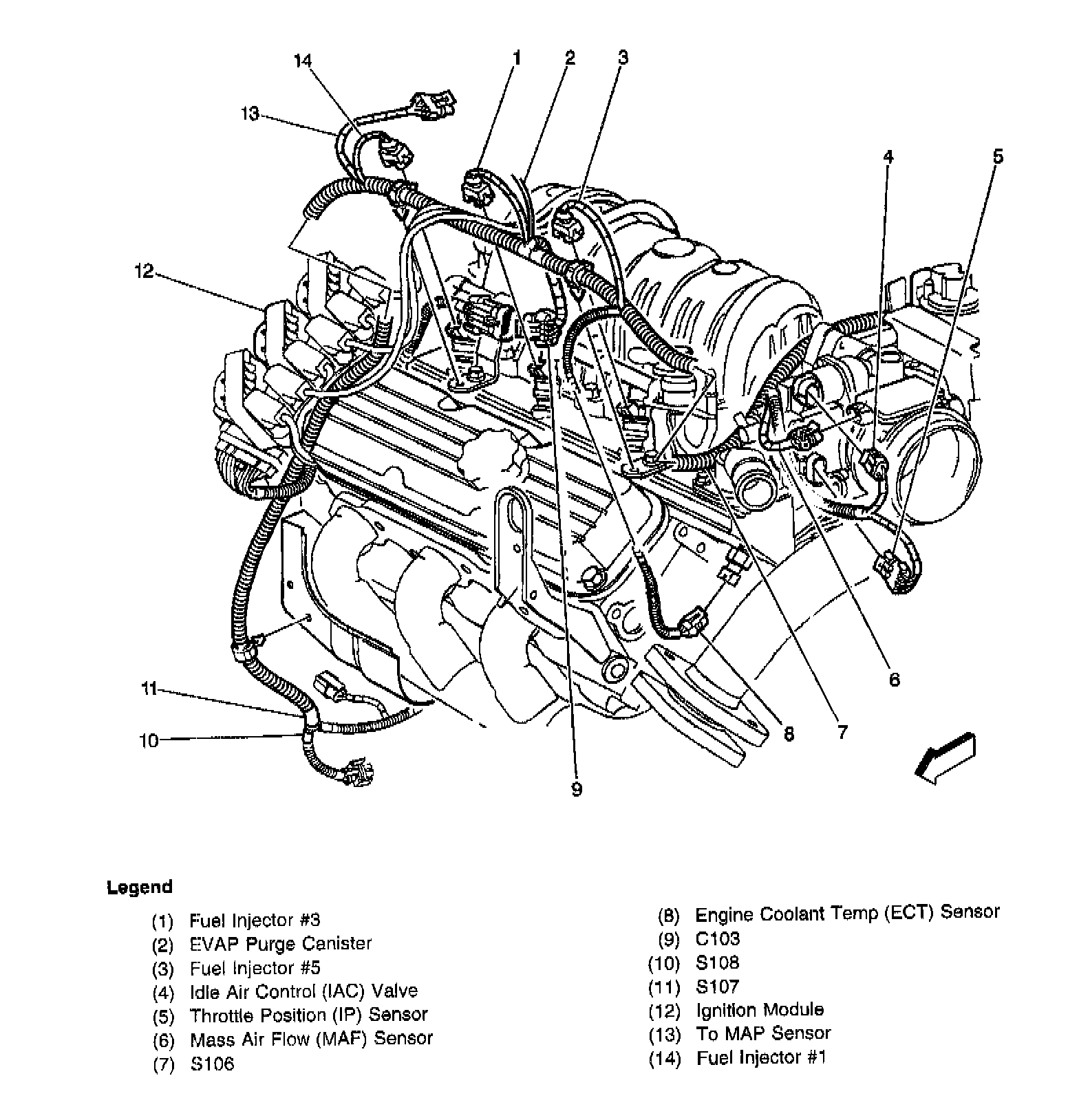 14
1
2
3
13
4
5
12
11
10
9
8
7
6

Legend

(1) Fuel Injector #3
(2) EVAP Purge Canister
(3) Fuel Injector #5
(4) Idle Air Control (IAC) Valve
(5) Throttle Position (IP) Sensor
(6) Mass Air Flow (MAF) Sensor
(7) S106
(8) Engine Coolant Temp (ECT) Sensor
(9) C103
(10) S108
(11) S107
(12) Ignition Module
(13) To MAP Sensor
(14) Fuel Injector #1