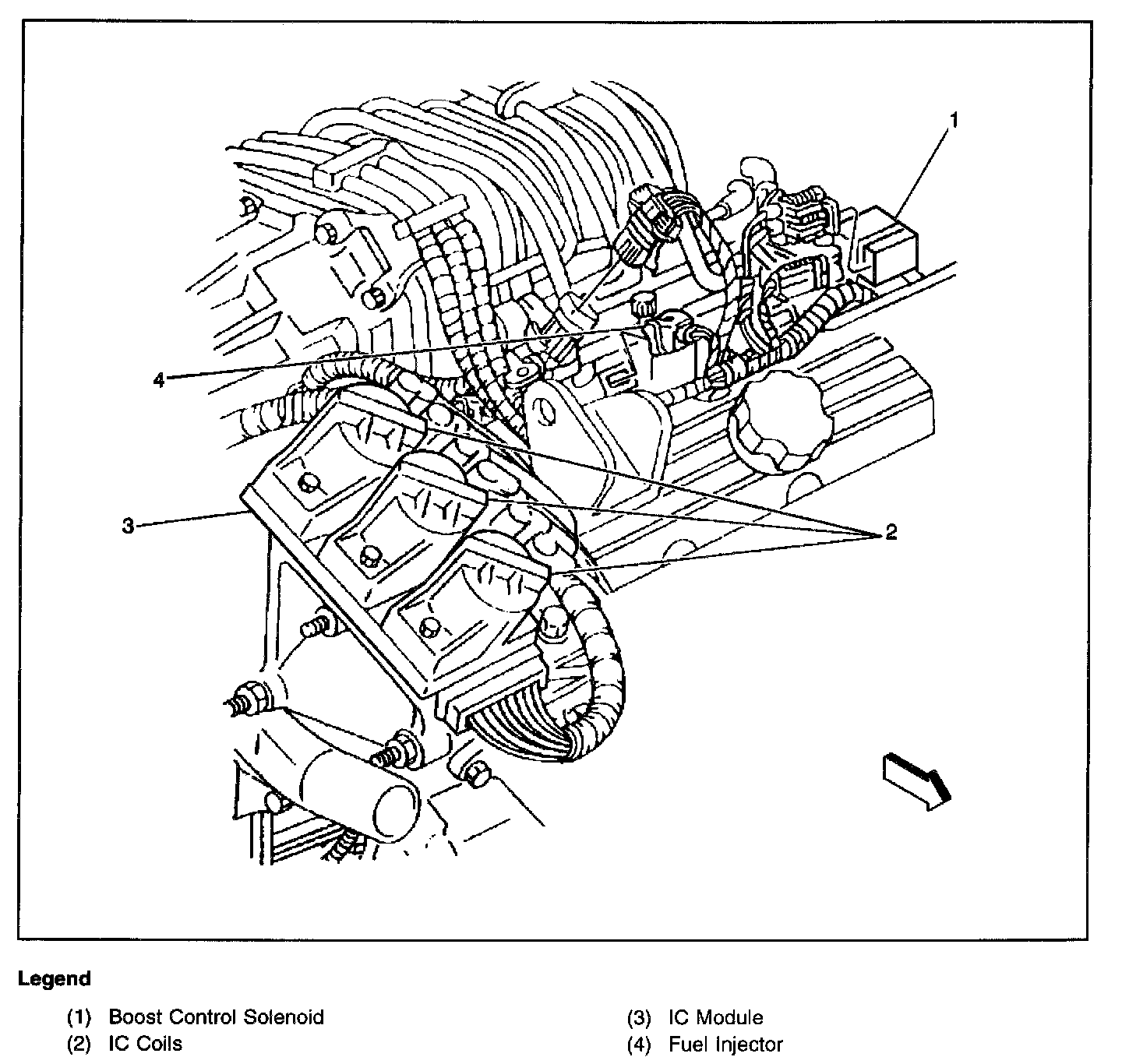 1

4

3

2

Legend

(1) Boost Control Solenoid
(2) IC Coils

(3) IC Module
(4) Fuel Injector