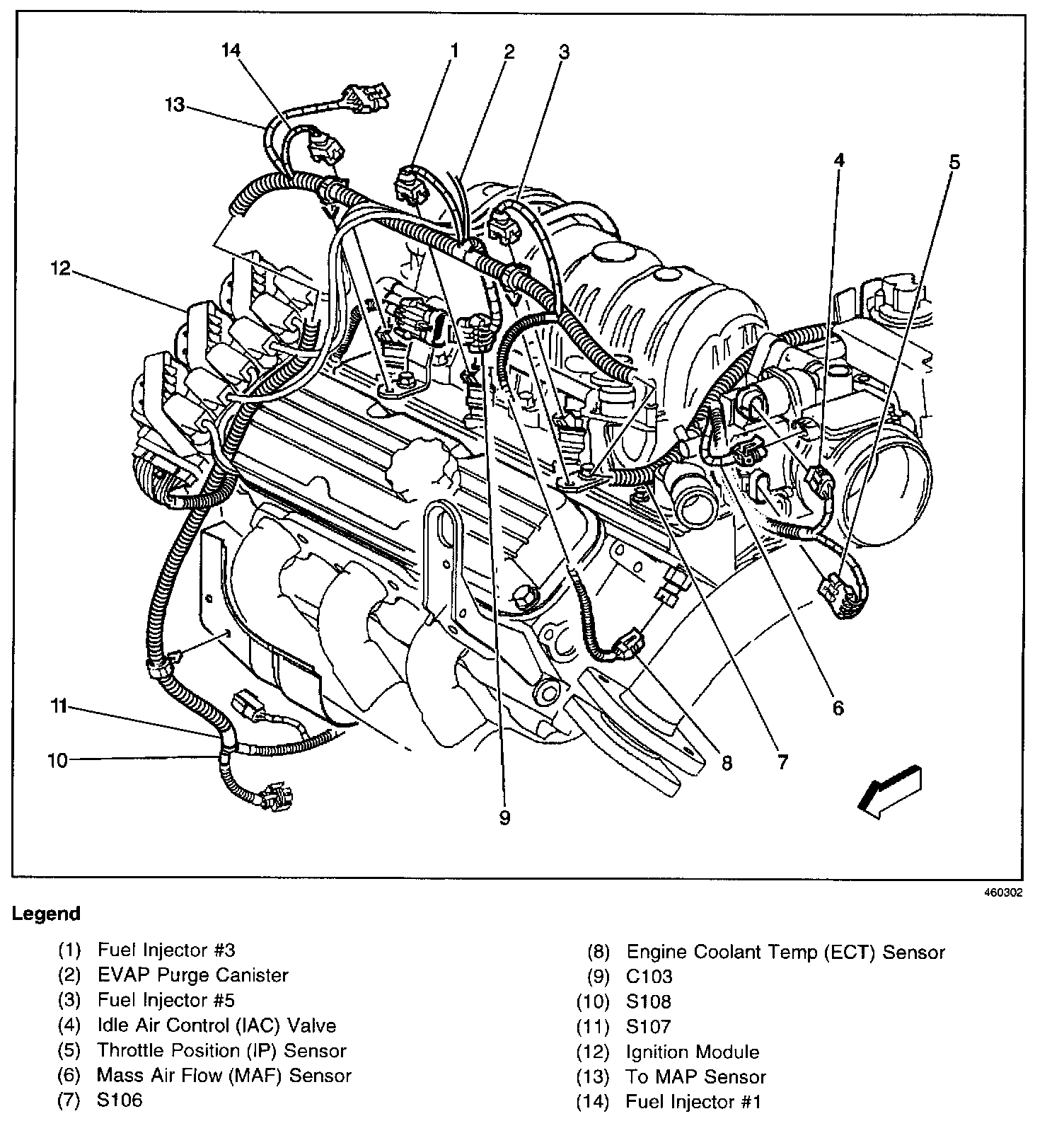 14
1
2
3
13
4
5
12
11
10
9
8
7
6

460302

Legend

(1) Fuel Injector #3
(2) EVAP Purge Canister
(3) Fuel Injector #5
(4) Idle Air Control (IAC) Valve
(5) Throttle Position (IP) Sensor
(6) Mass Air Flow (MAF) Sensor
(7) S106

(8) Engine Coolant Temp (ECT) Sensor
(9) C103
(10) S108
(11) S107
(12) Ignition Module
(13) To MAP Sensor
(14) Fuel Injector #1