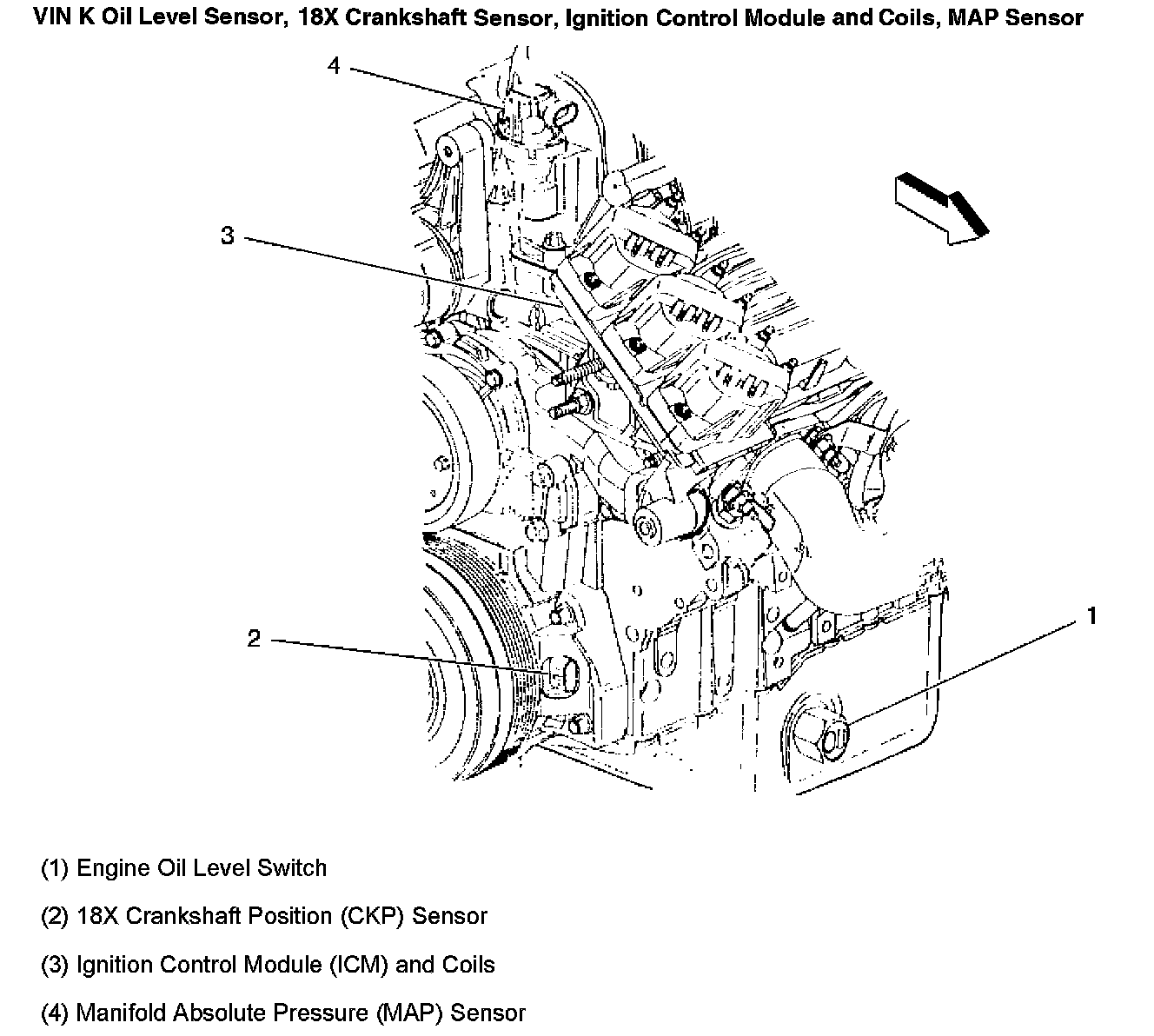 VIN K Oil Level Sensor, 18X Crankshaft Sensor, Ignition Control Module and Coils, MAP Sensor

4

3

2

1

(1) Engine Oil Level Switch

(2) 18X Crankshaft Position (CKP) Sensor

(3) Ignition Control Module (ICM) and Coils

(4) Manifold Absolute Pressure (MAP) Sensor