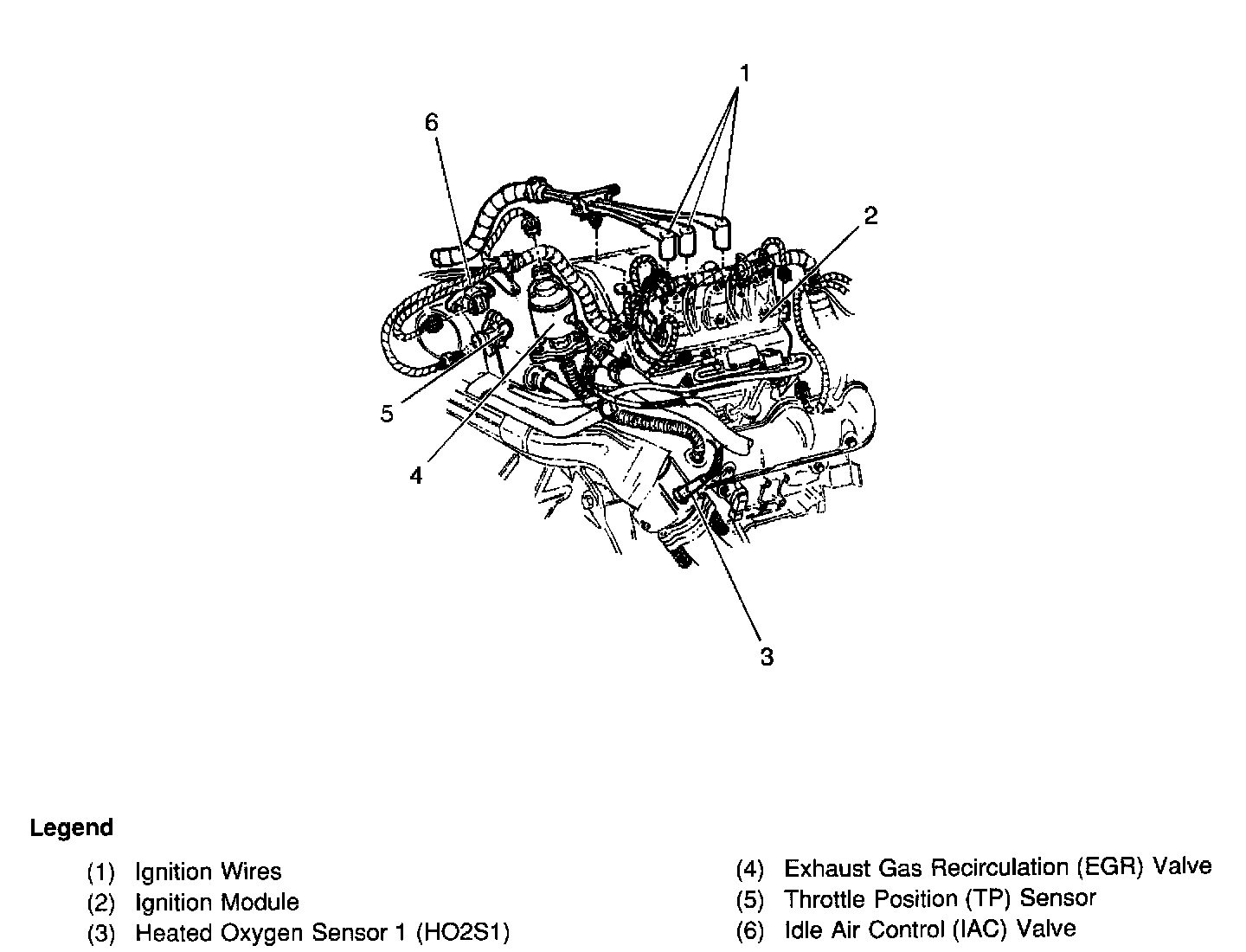 1
6
2
5
4
3

Legend

(1) Ignition Wires
(2) Ignition Module
(3) Heated Oxygen Sensor 1 (HO2S1)

(4) Exhaust Gas Recirculation (EGR) Valve
(5) Throttle Position (TP) Sensor
(6) Idle Air Control (IAC) Valve