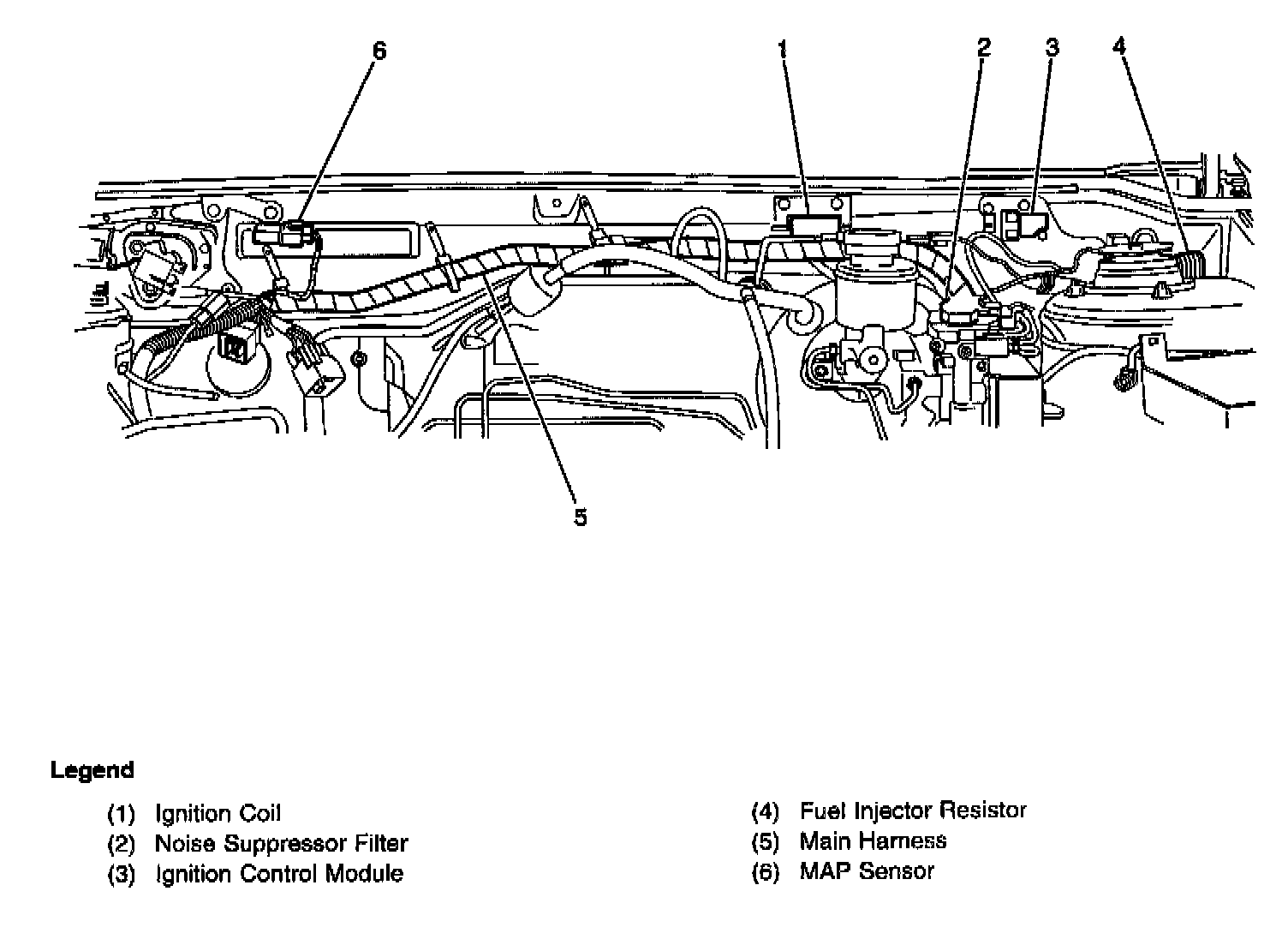 6
1
2
3
4
5

Legend

(1) Ignition Coil
(2) Noise Suppressor Filter
(3) Ignition Control Module

(4) Fuel Injector Resistor
(5) Main Harness
(6) MAP Sensor