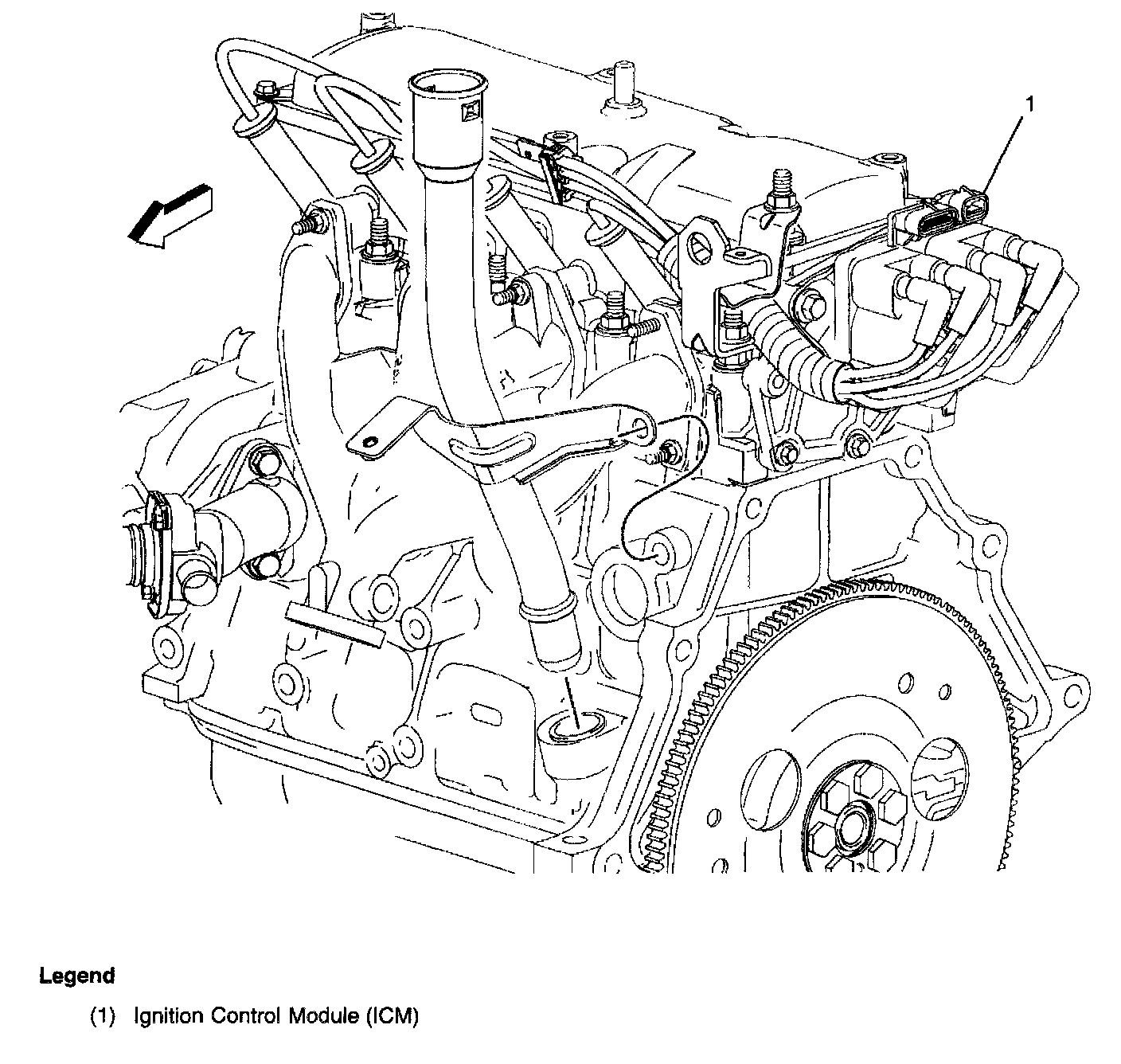 1

Legend

(1) Ignition Control Module (ICM)