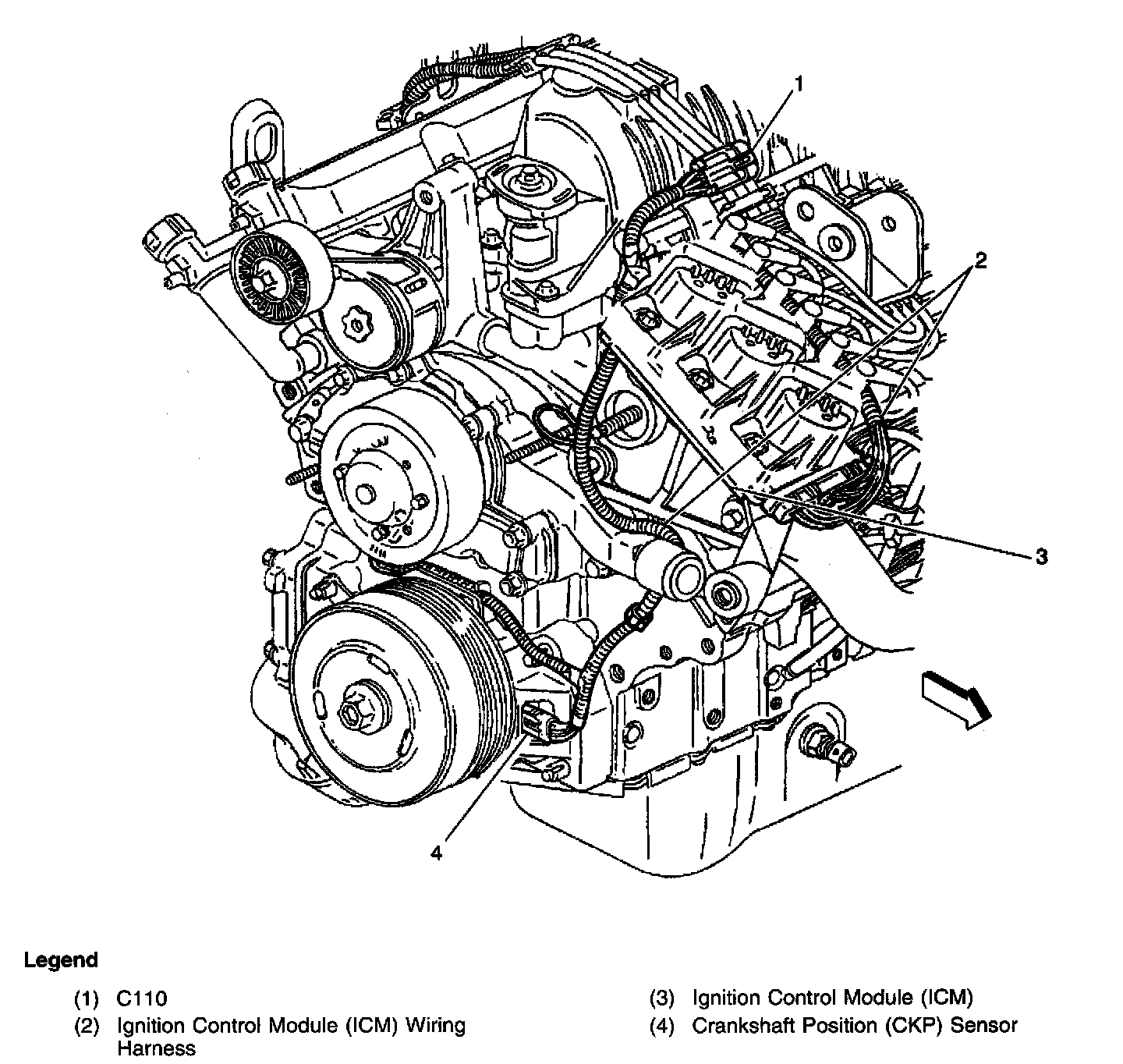 1

2

3

4

Legend

(1) C110
(2) Ignition Control Module (ICM) Wiring Harness

(3) Ignition Control Module (ICM)
(4) Crankshaft Position (CKP) Sensor