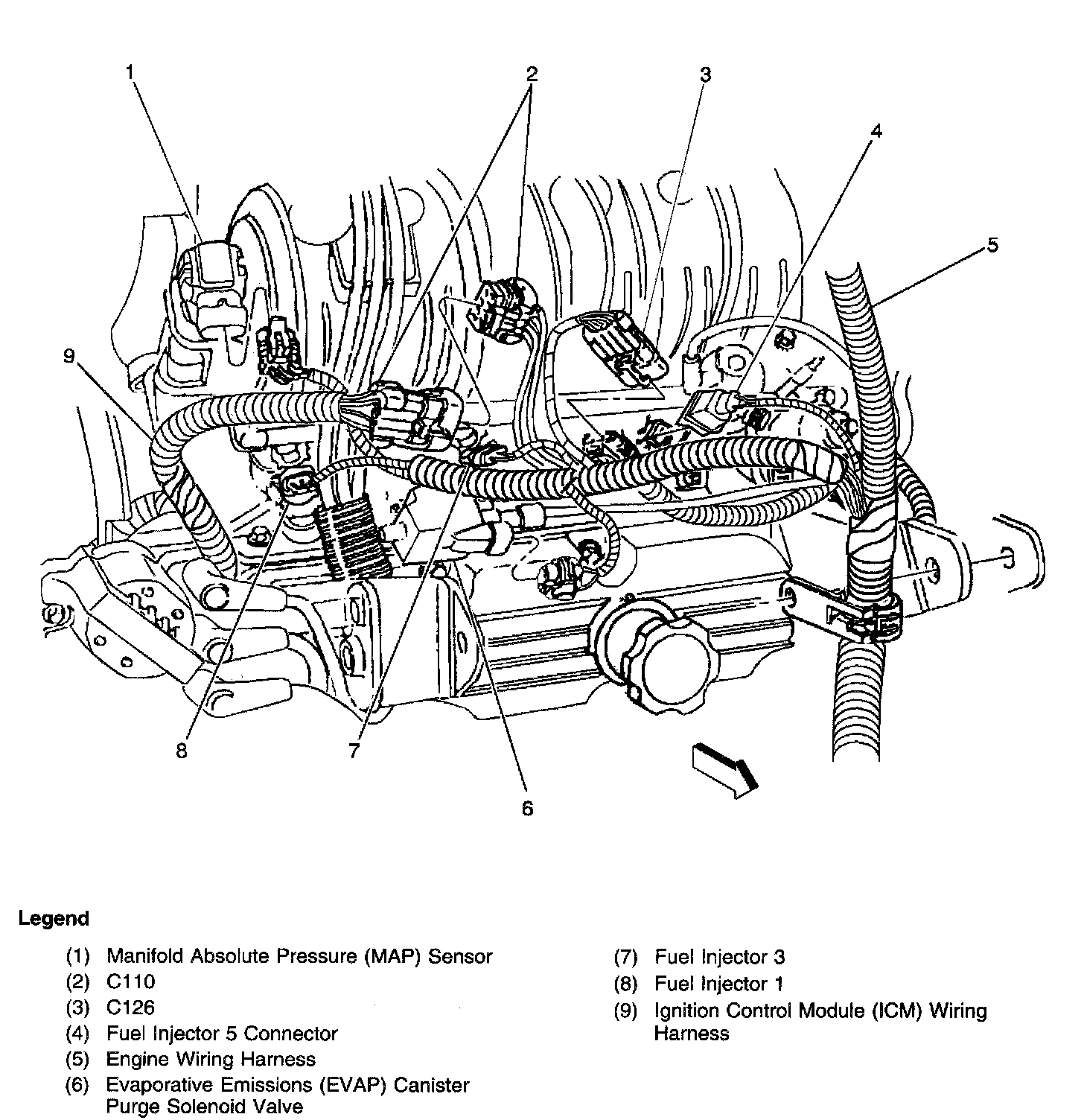 1
2
3
4
5
9
8
7
6

Legend

(1) Manifold Absolute Pressure (MAP) Sensor
(2) C110
(3) C126
(4) Fuel Injector 5 Connector
(5) Engine Wiring Harness
(6) Evaporative Emissions (EVAP) Canister Purge Solenoid Valve

(7) Fuel Injector 3
(8) Fuel Injector 1
(9) Ignition Control Module (ICM) Wiring Harness