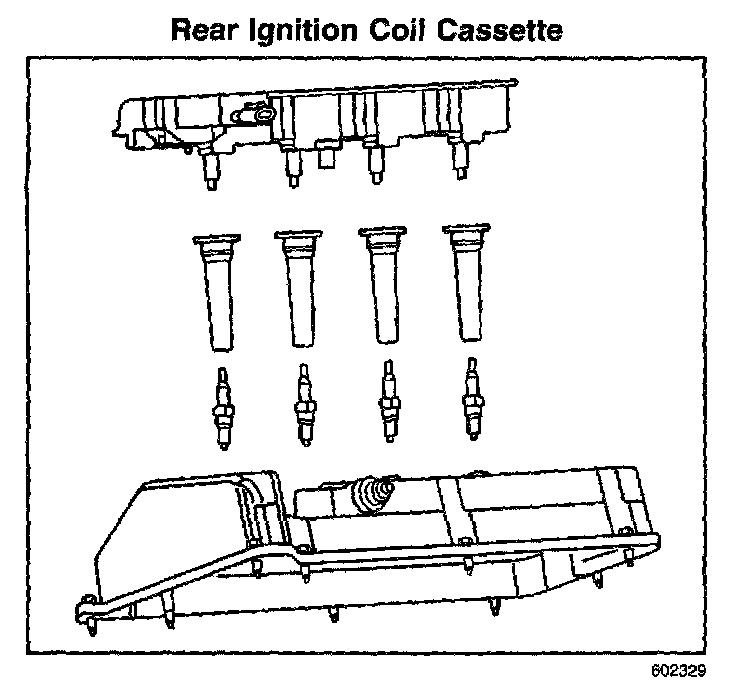 Rear Ignition Coil Cassette

602329