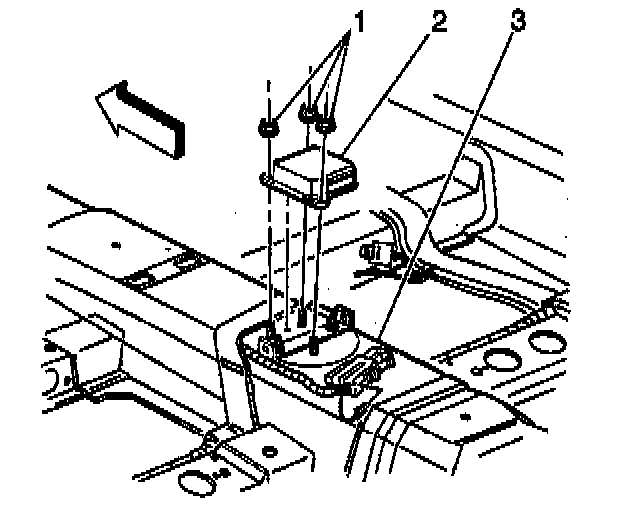 1
2
3