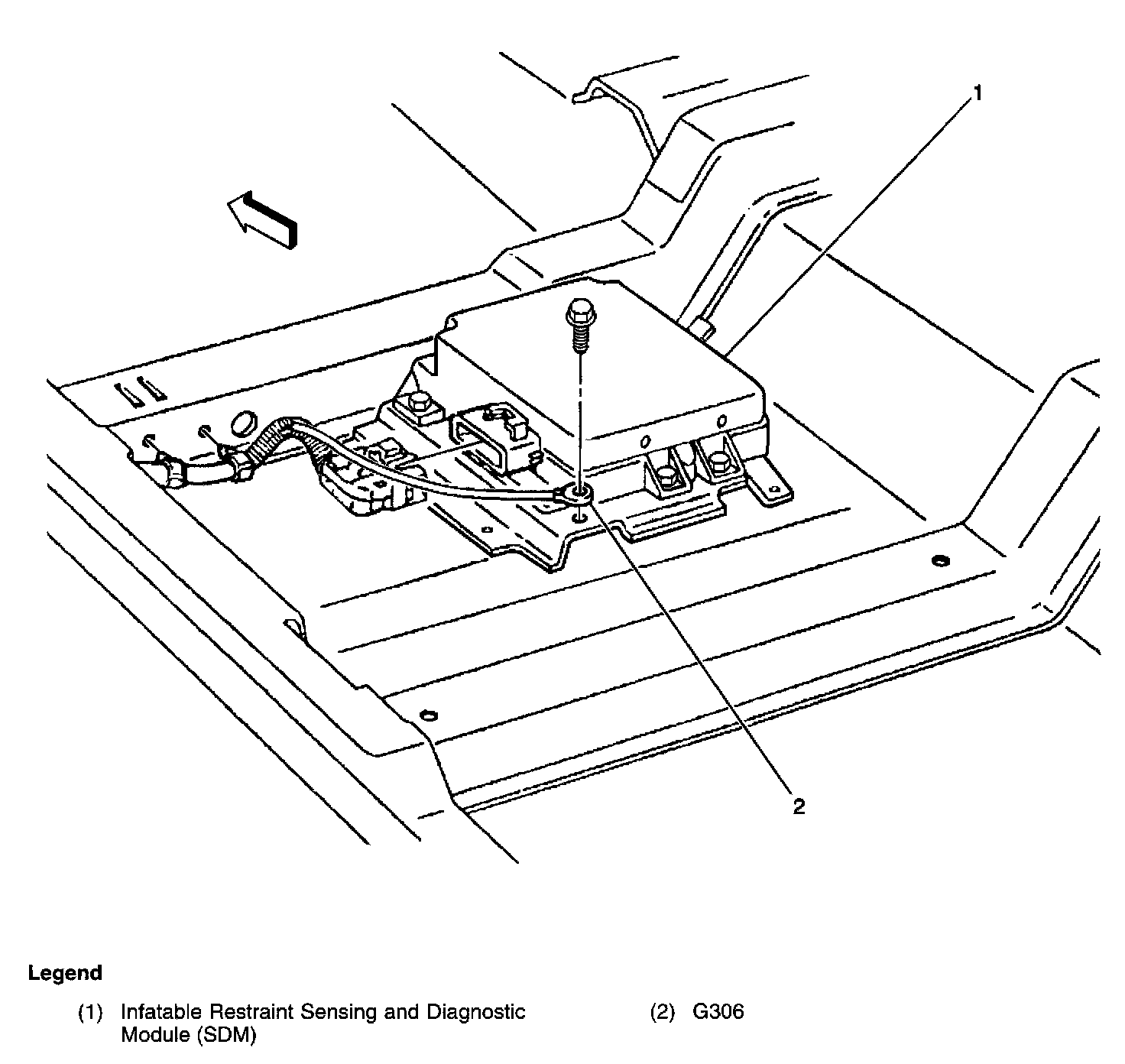 1

2

Legend

(1) Infatable Restraint Sensing and Diagnostic Module (SDM)

(2) G306