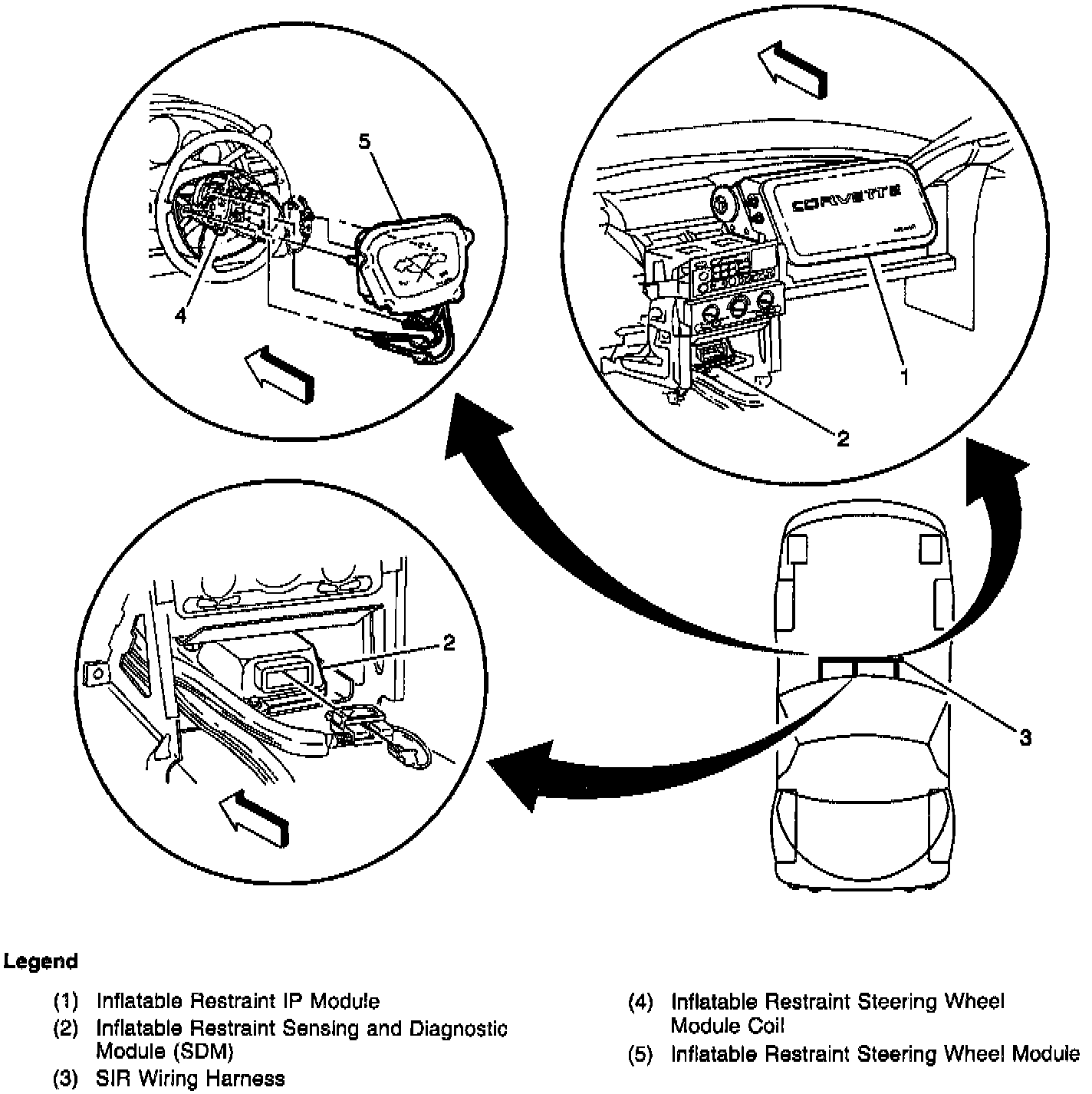 5

4

CORVETTE

1

2

2

3

Legend

(1) Inflatable Restraint IP Module

(2) Inflatable Restraint Sensing and Diagnostic Module (SDM)

(3) SIR Wiring Harness

(4) Inflatable Restraint Steering Wheel Module Coil

(5) Inflatable Restraint Steering Wheel Module